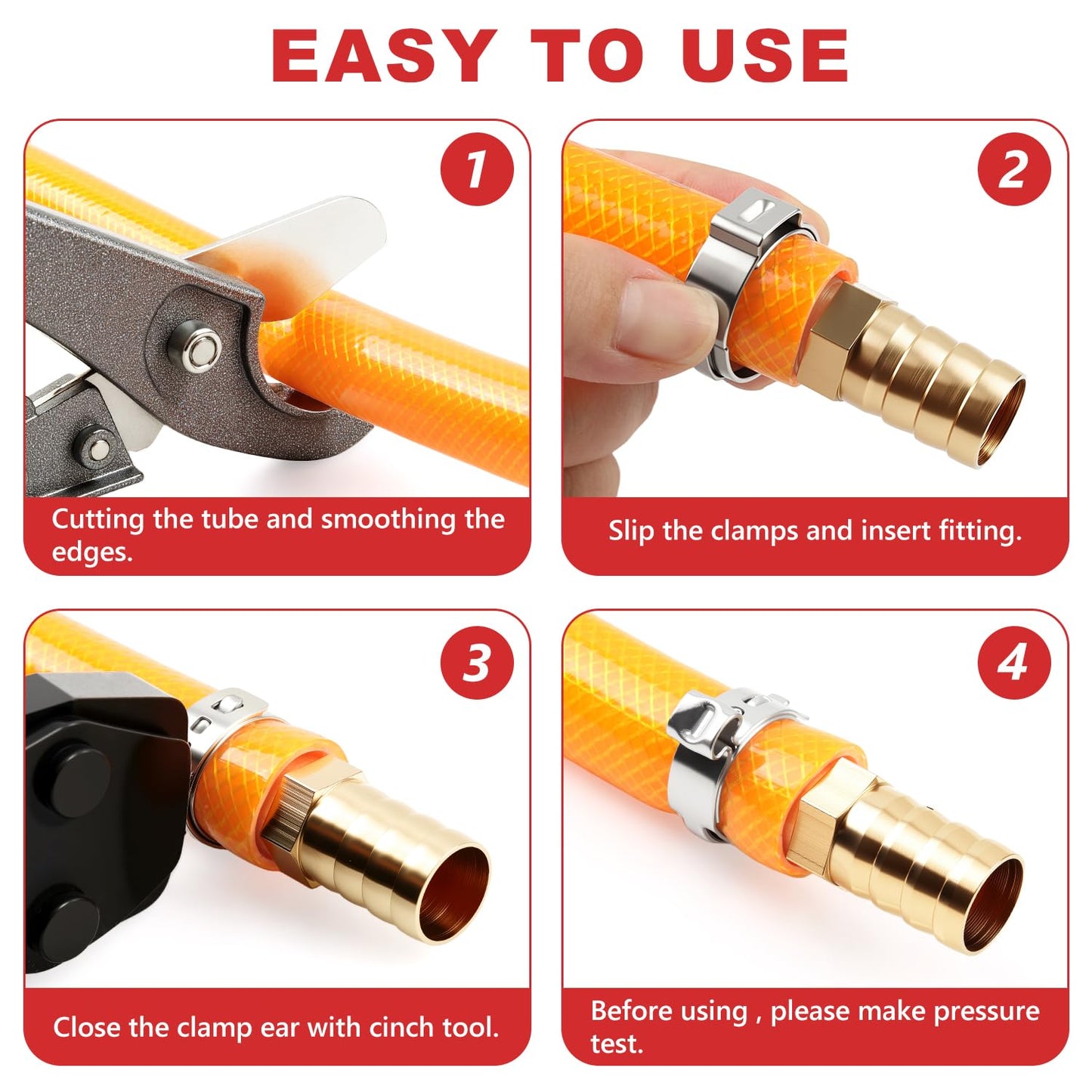 EASY TO USE

1

Cutting the tube and smoothing the edges.

2

Slip the clamps and insert fitting.

3

Close the clamp ear with cinch tool.

4

Before using , please make pressure test.