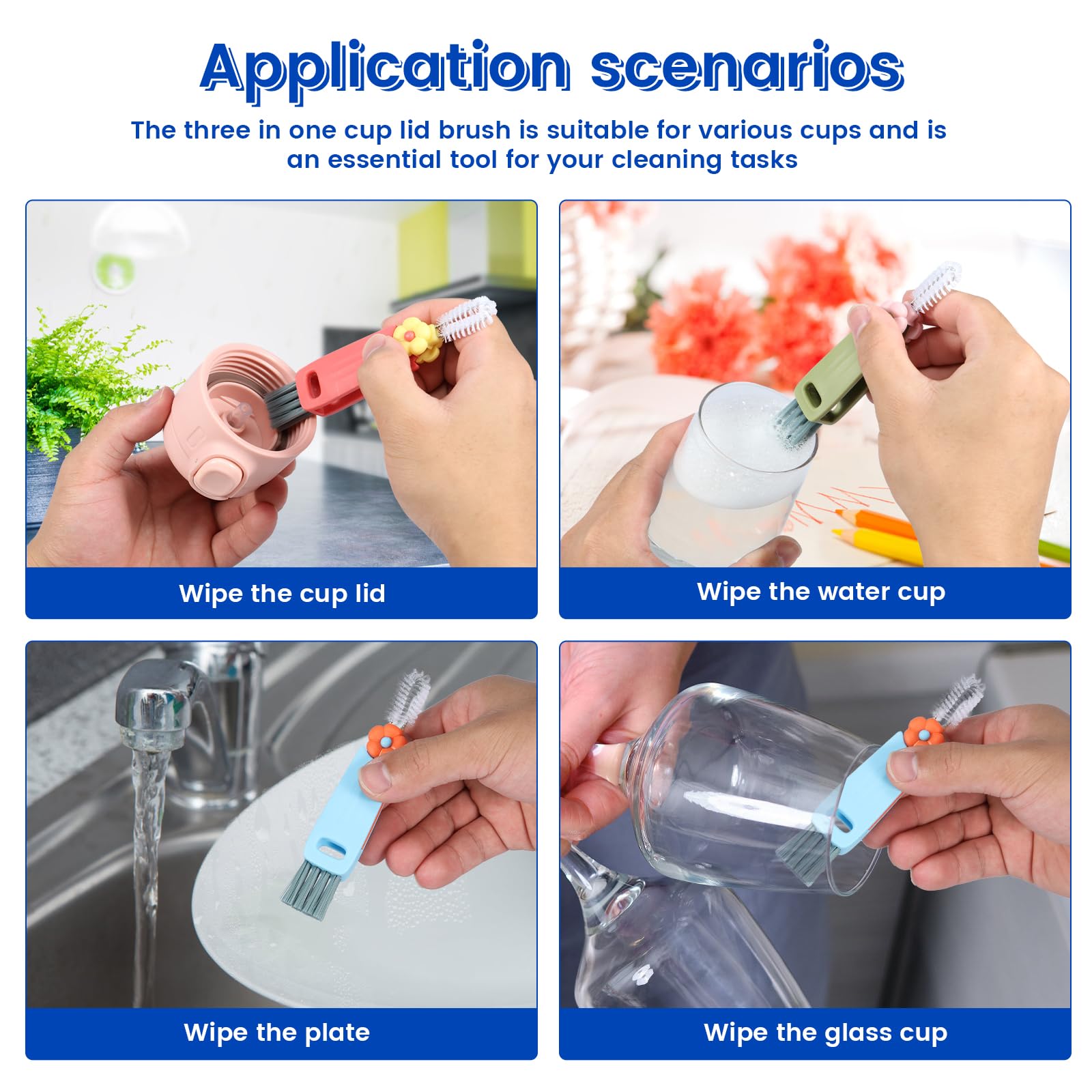 Application scenarios

The three in one cup lid brush is suitable for various cups and is an essential tool for your cleaning tasks

Wipe the cup lid

Wipe the water cup

Wipe the plate

Wipe the glass cup