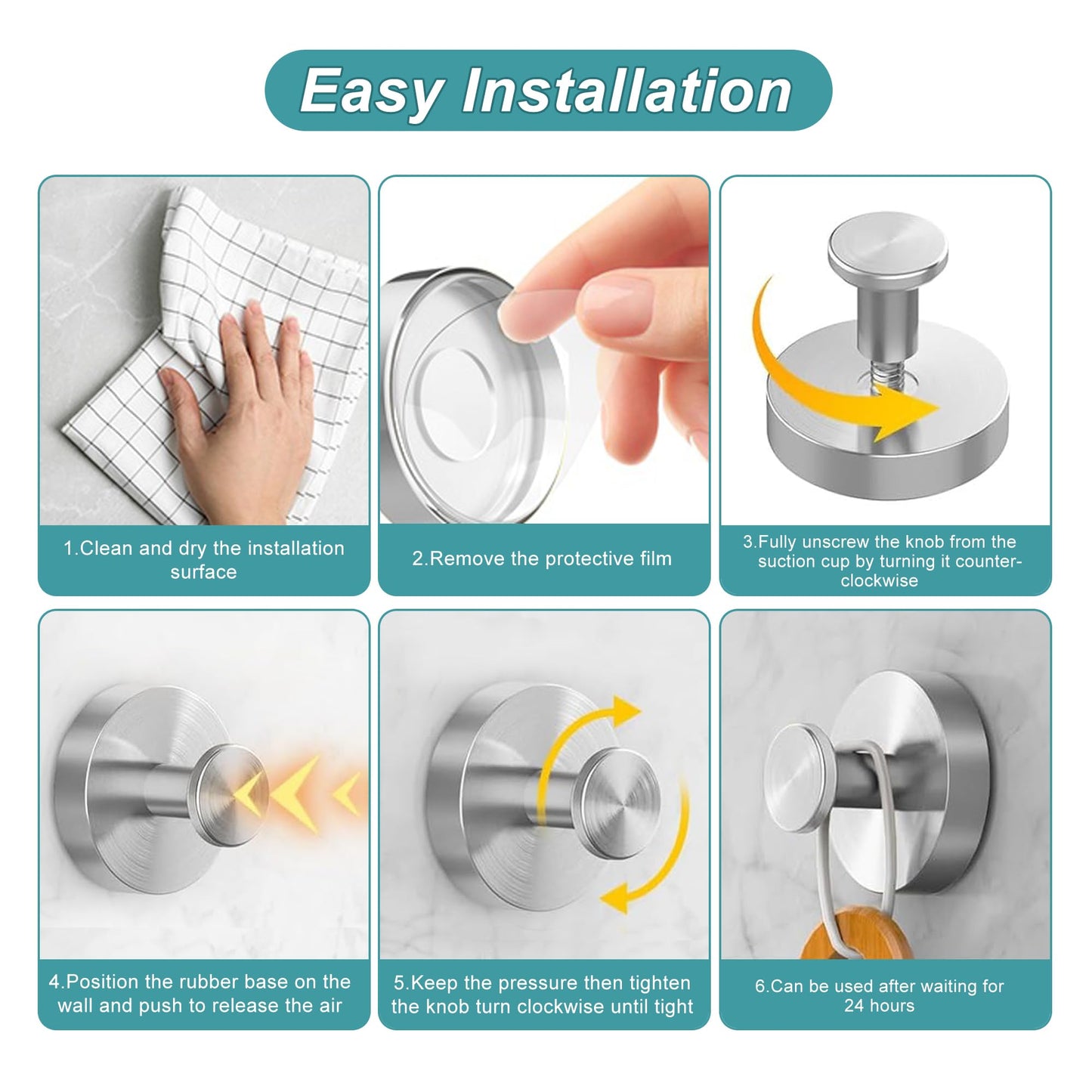 Easy Installation

1.Clean and dry the installation surface

2.Remove the protective film

3.Fully unscrew the knob from the suction cup by turning it counter-clockwise

4.Position the rubber base on the wall and push to release the air

5.Keep the pressure then tighten the knob turn clockwise until tight

6.Can be used after waiting for 24 hours