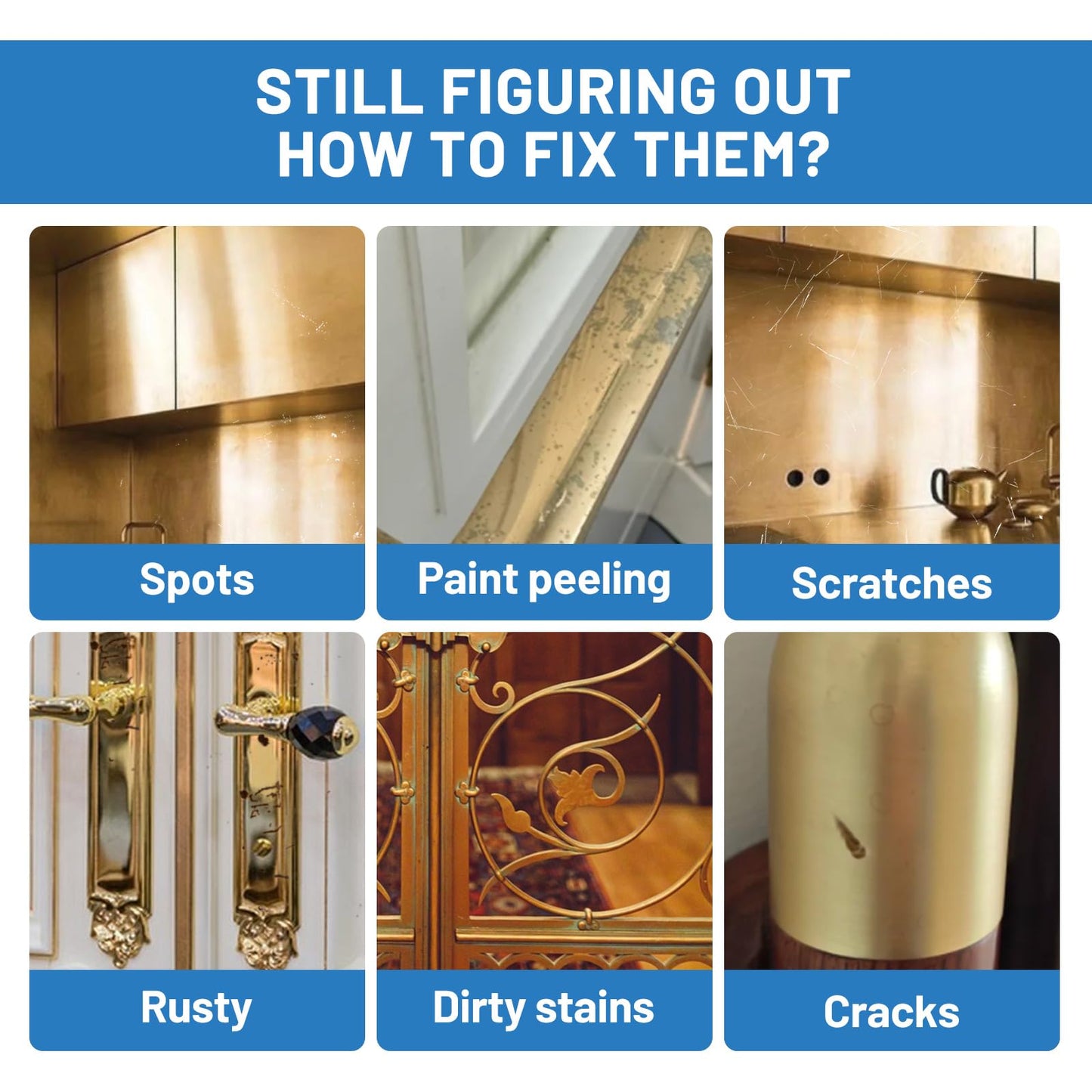 STILL FIGURING OUT HOW TO FIX THEM?

Spots

Paint peeling

Scratches

Rusty

Dirty stains

Cracks