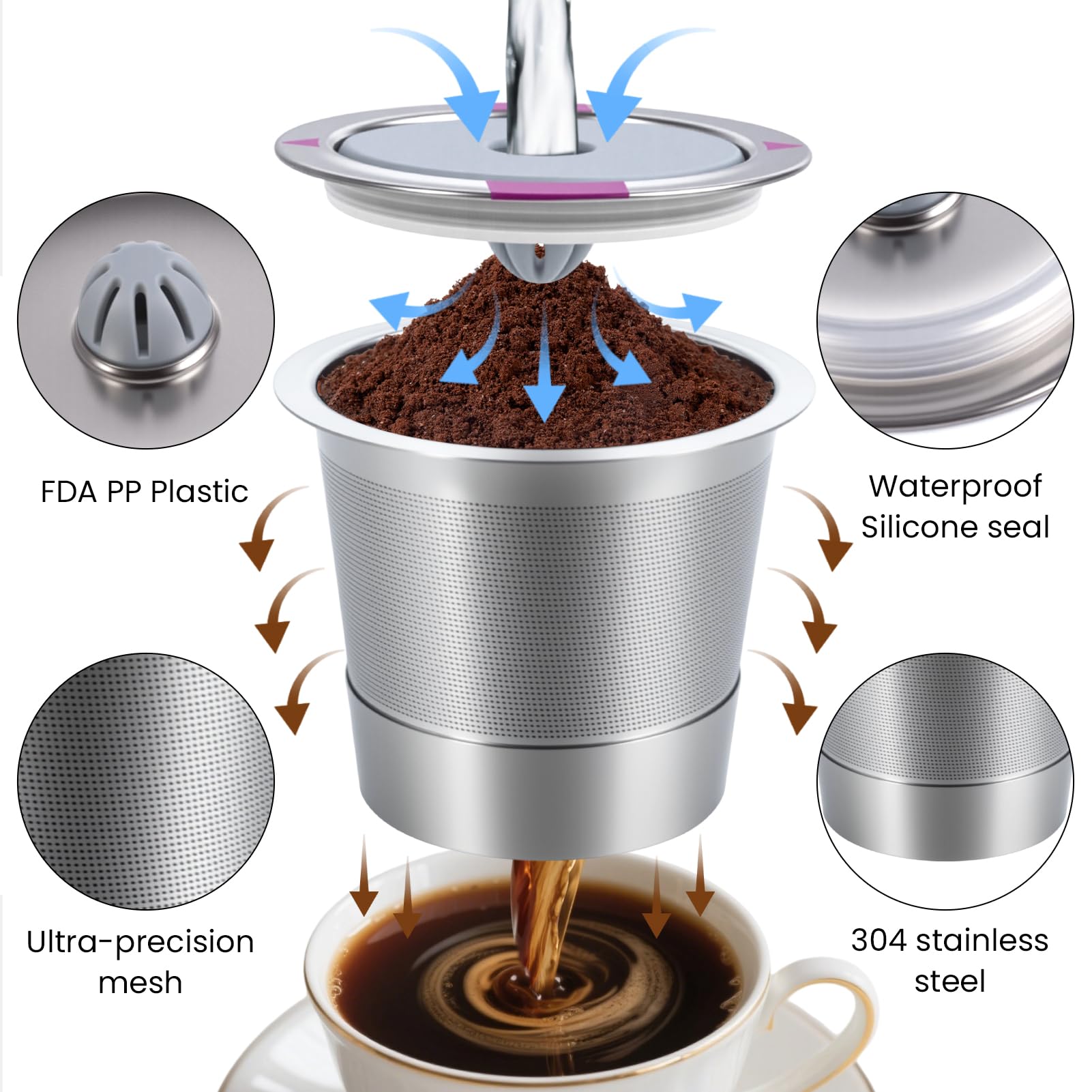 FDA PP Plastic

Waterproof Silicone seal

Ultra-precision mesh

304 stainless steel