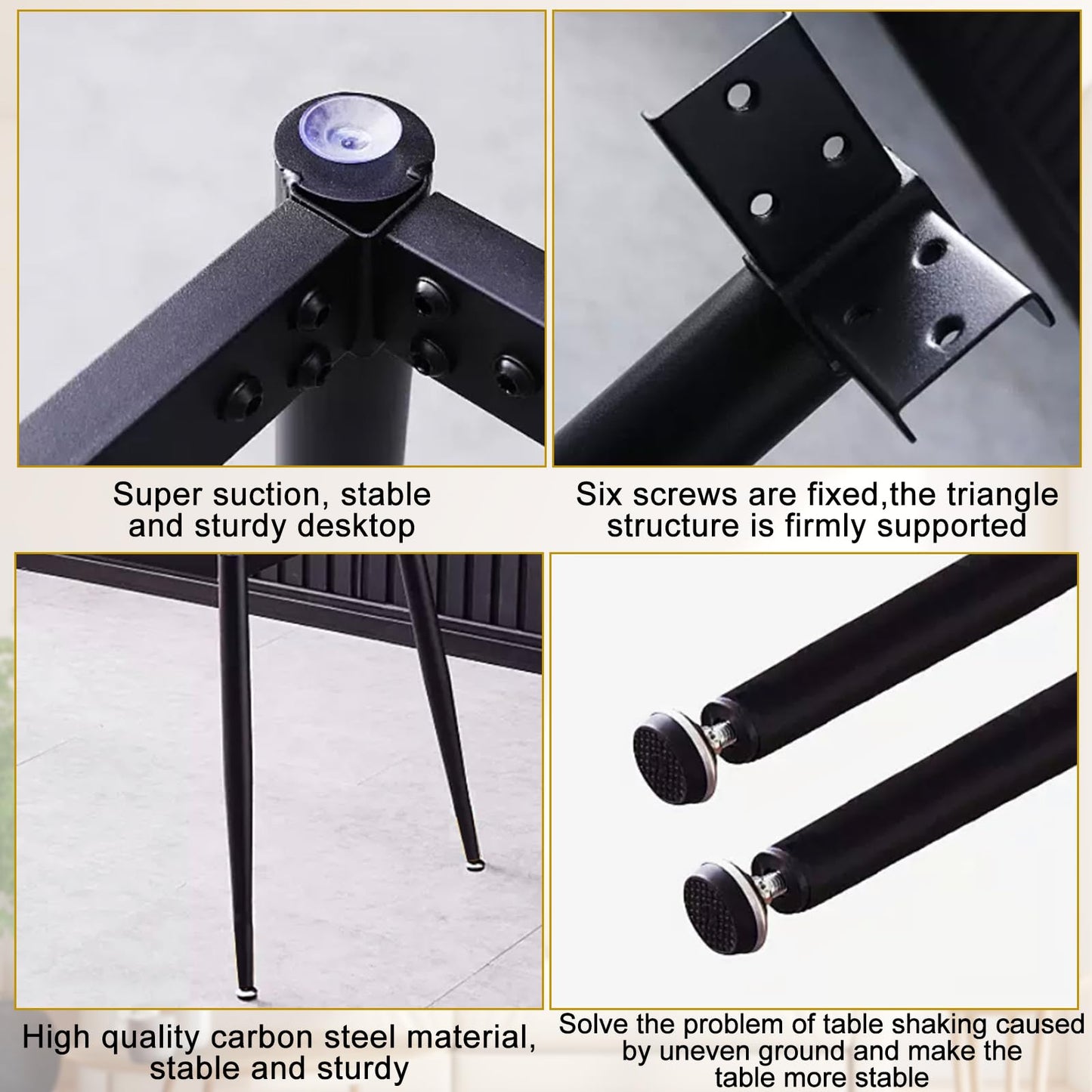 Super suction, stable and sturdy desktop

Six screws are fixed,the triangle structure is firmly supported

High quality carbon steel material, stable and sturdy

Solve the problem of table shaking caused by uneven ground and make the table more stable