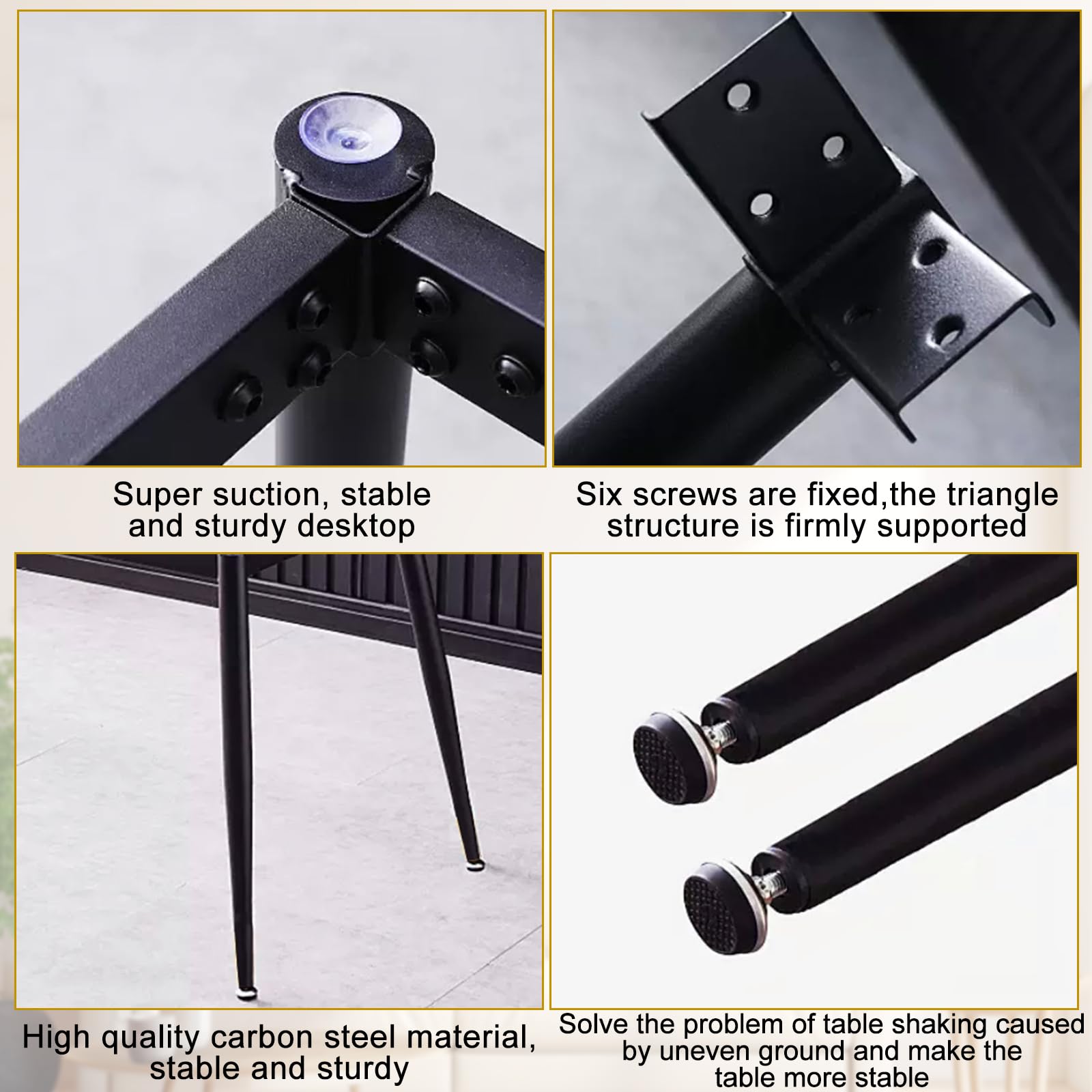 Super suction, stable and sturdy desktop

Six screws are fixed,the triangle structure is firmly supported

High quality carbon steel material, stable and sturdy

Solve the problem of table shaking caused by uneven ground and make the table more stable