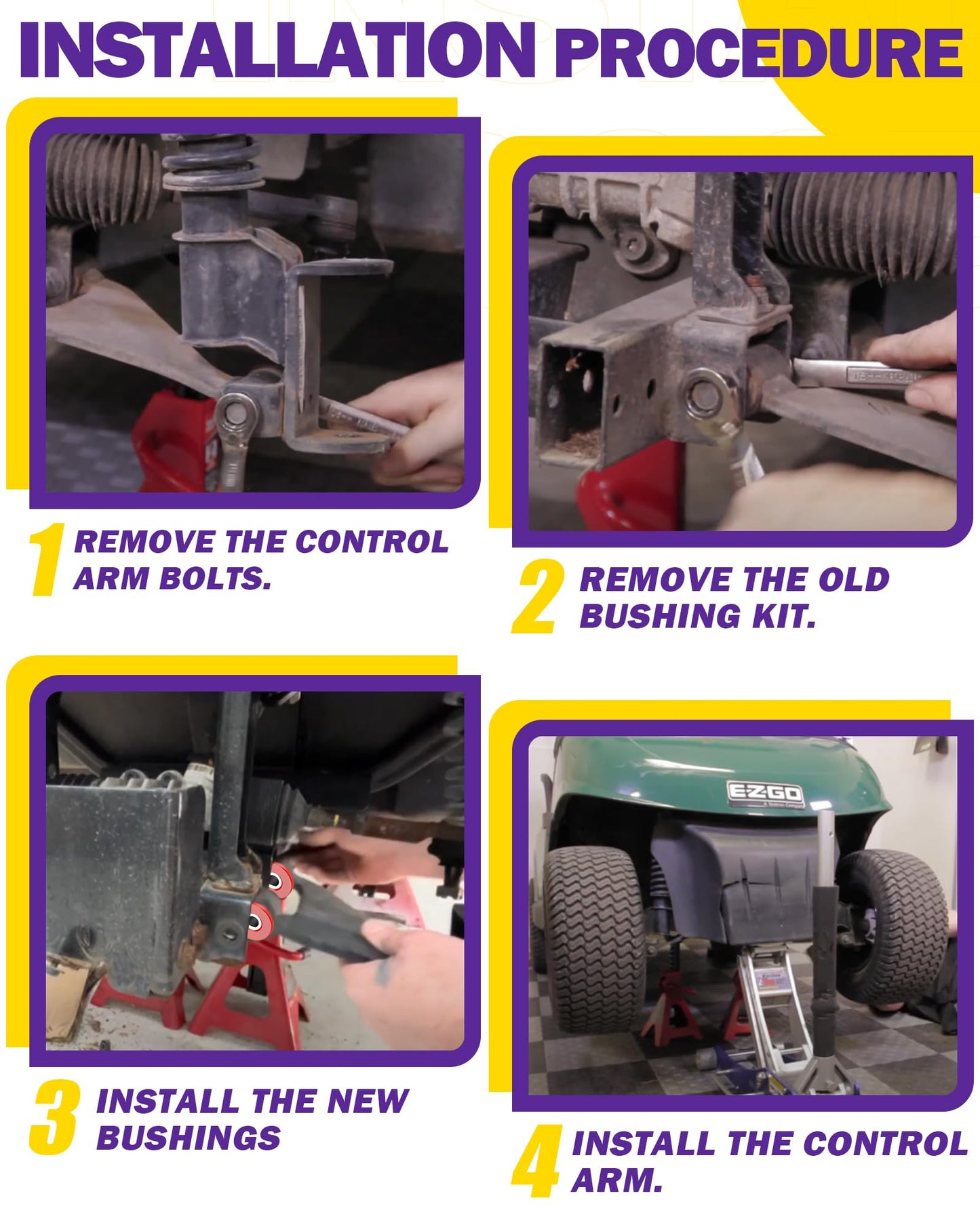 INSTALLATION PROCEDURE

1 REMOVE THE CONTROL ARM BOLTS.

2 REMOVE THE OLD BUSHING KIT.

3 INSTALL THE NEW BUSHINGS

E-Z-GO

4 INSTALL THE CONTROL ARM.