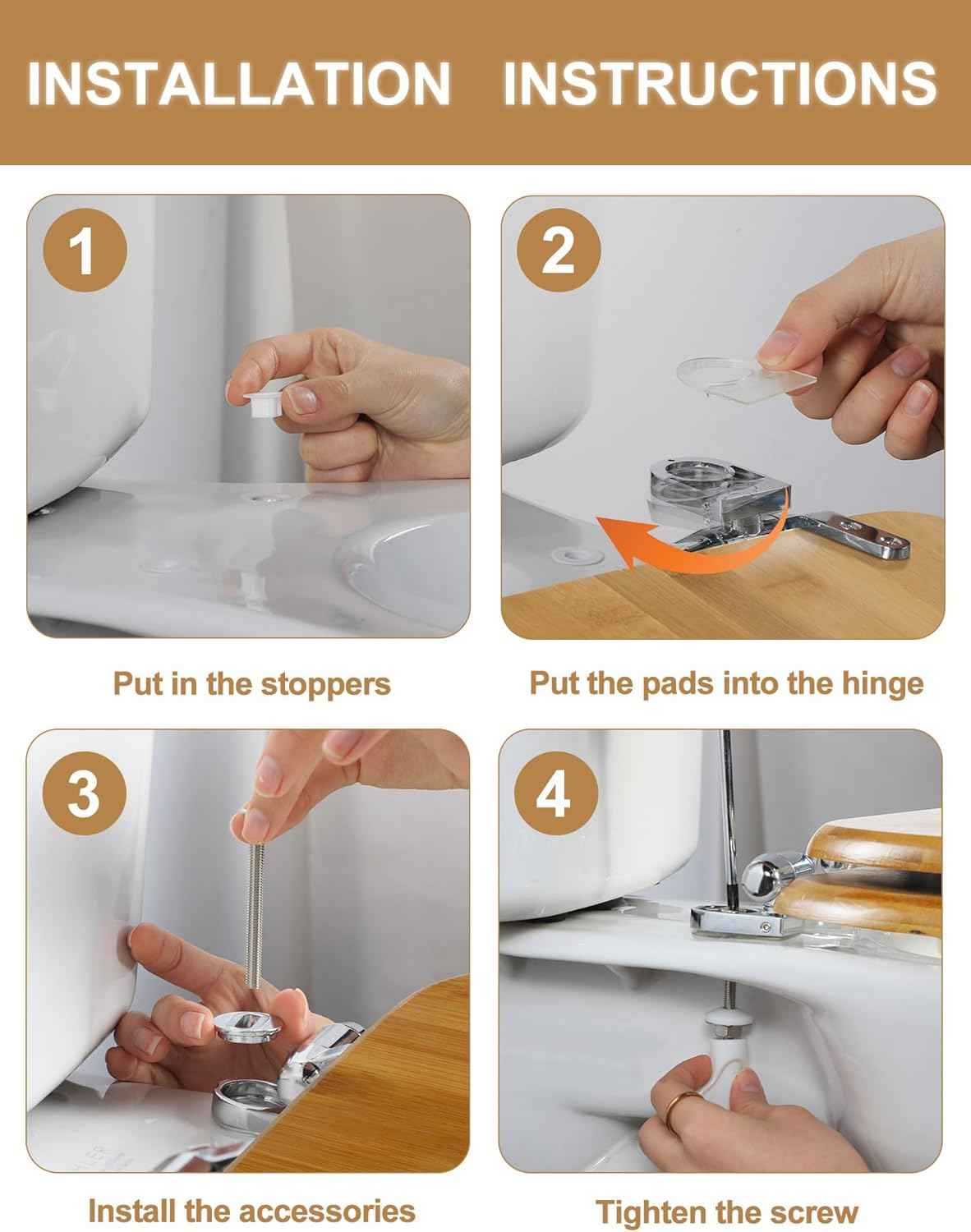 INSTALLATION INSTRUCTIONS

1

Put in the stoppers

2

Put the pads into the hinge

3

Install the accessories

4

Tighten the screw