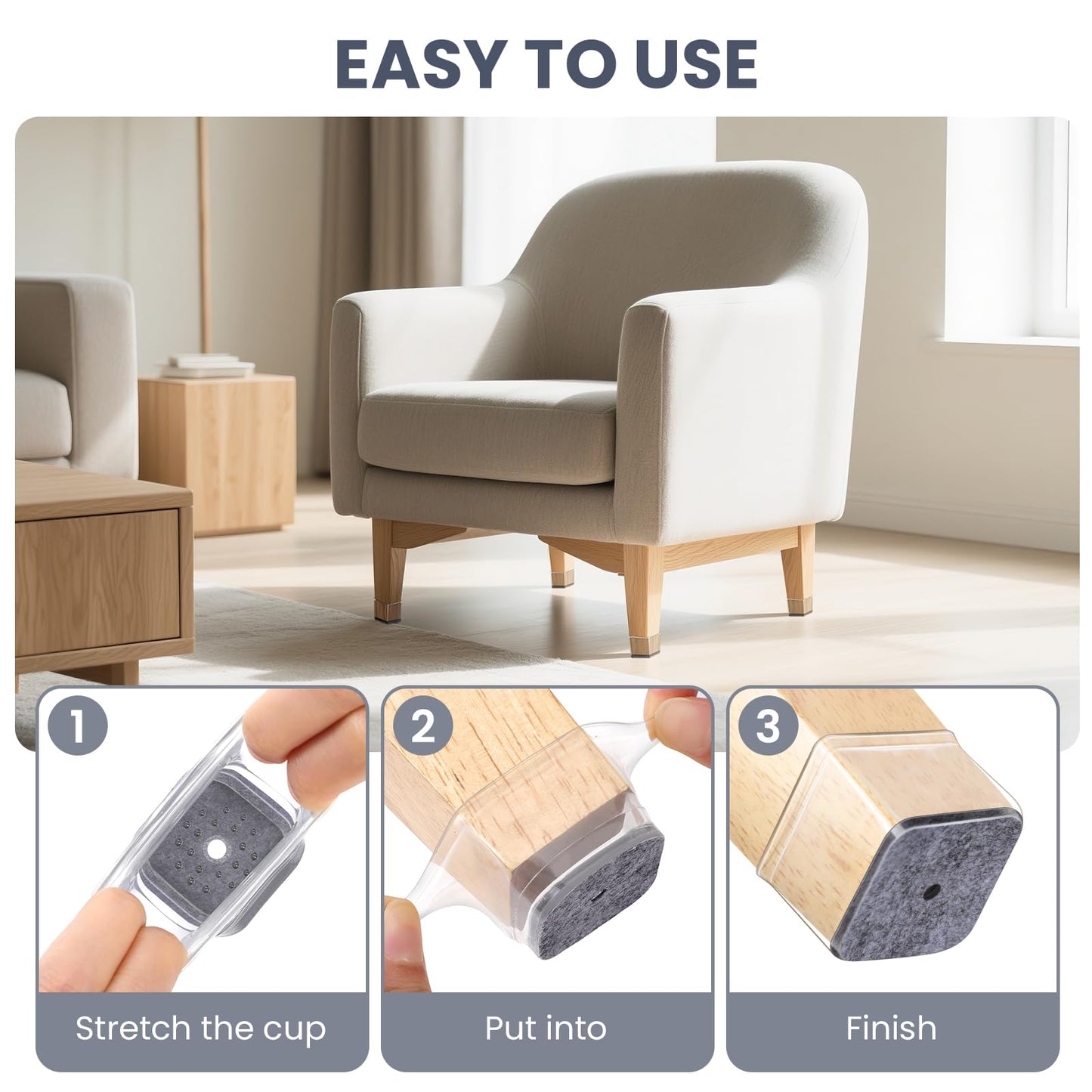 EASY TO USE

1

Stretch the cup

2

Put into

3

Finish