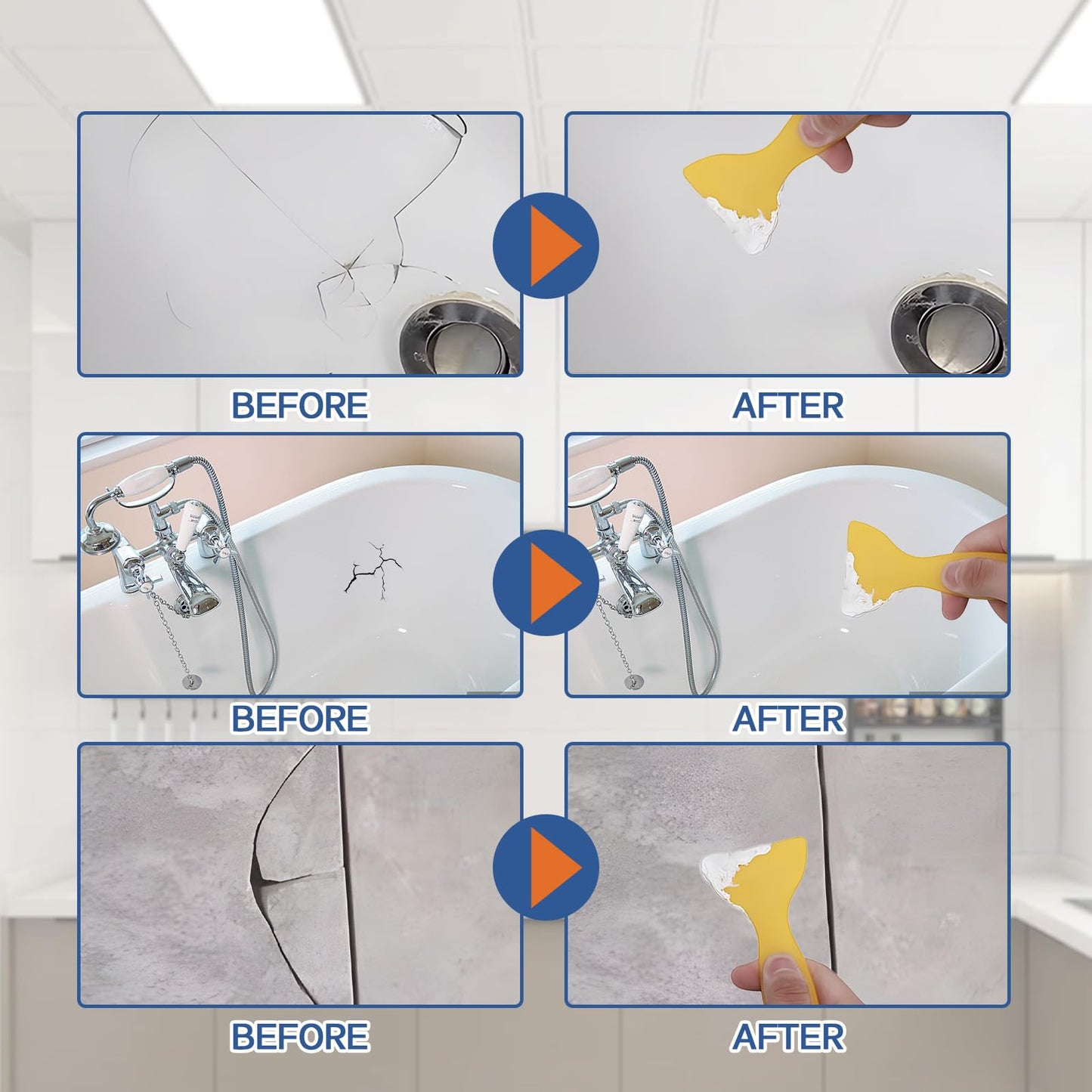 BEFORE

AFTER

BEFORE

AFTER

BEFORE

AFTER