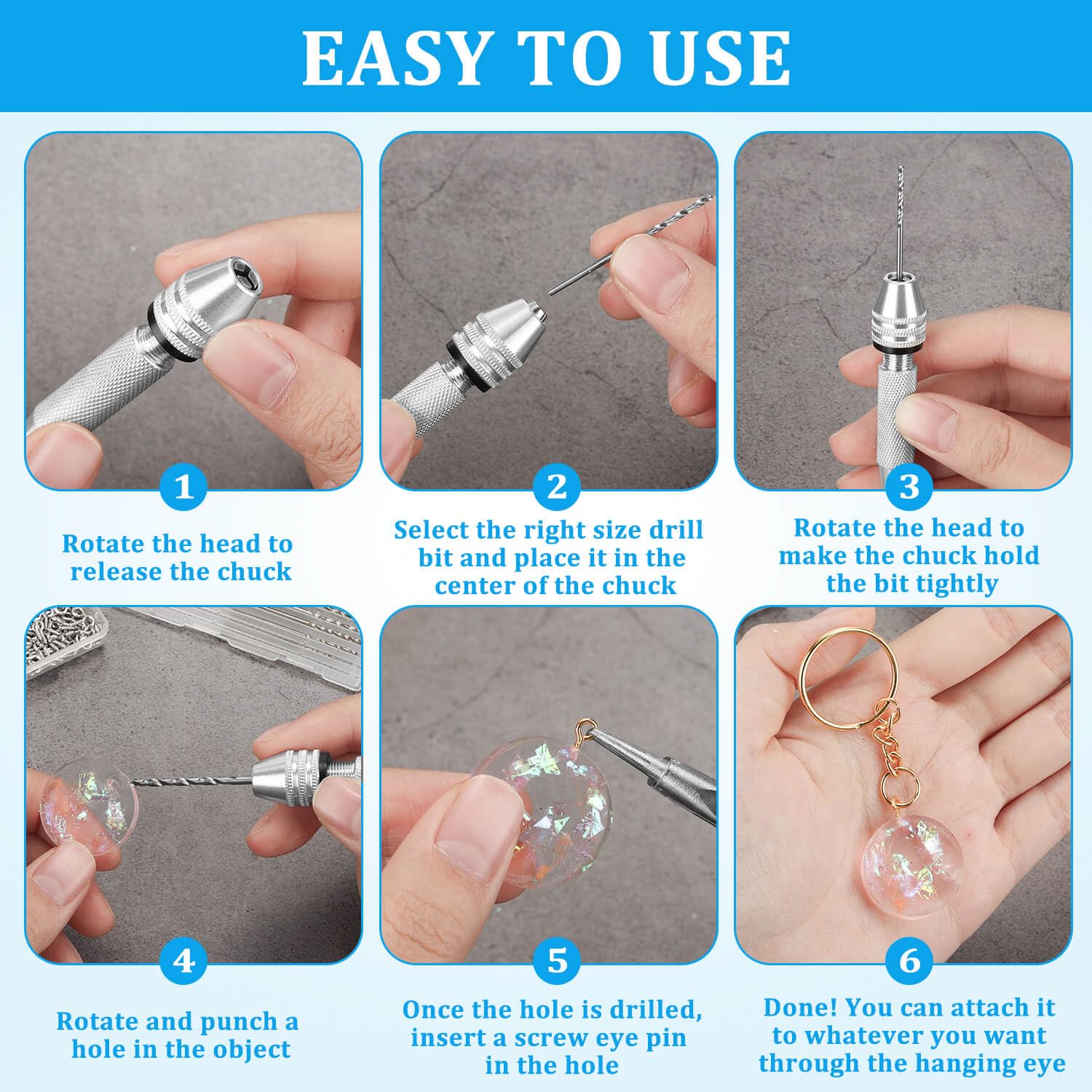 EASY TO USE

1

Rotate the head to release the chuck

2

Select the right size drill bit and place it in the center of the chuck

3

Rotate the head to make the chuck hold the bit tightly

4

Rotate and punch a hole in the object

5

Once the hole is drilled, insert a screw eye pin in the hole

6

Done! You can attach it to whatever you want through the hanging eye