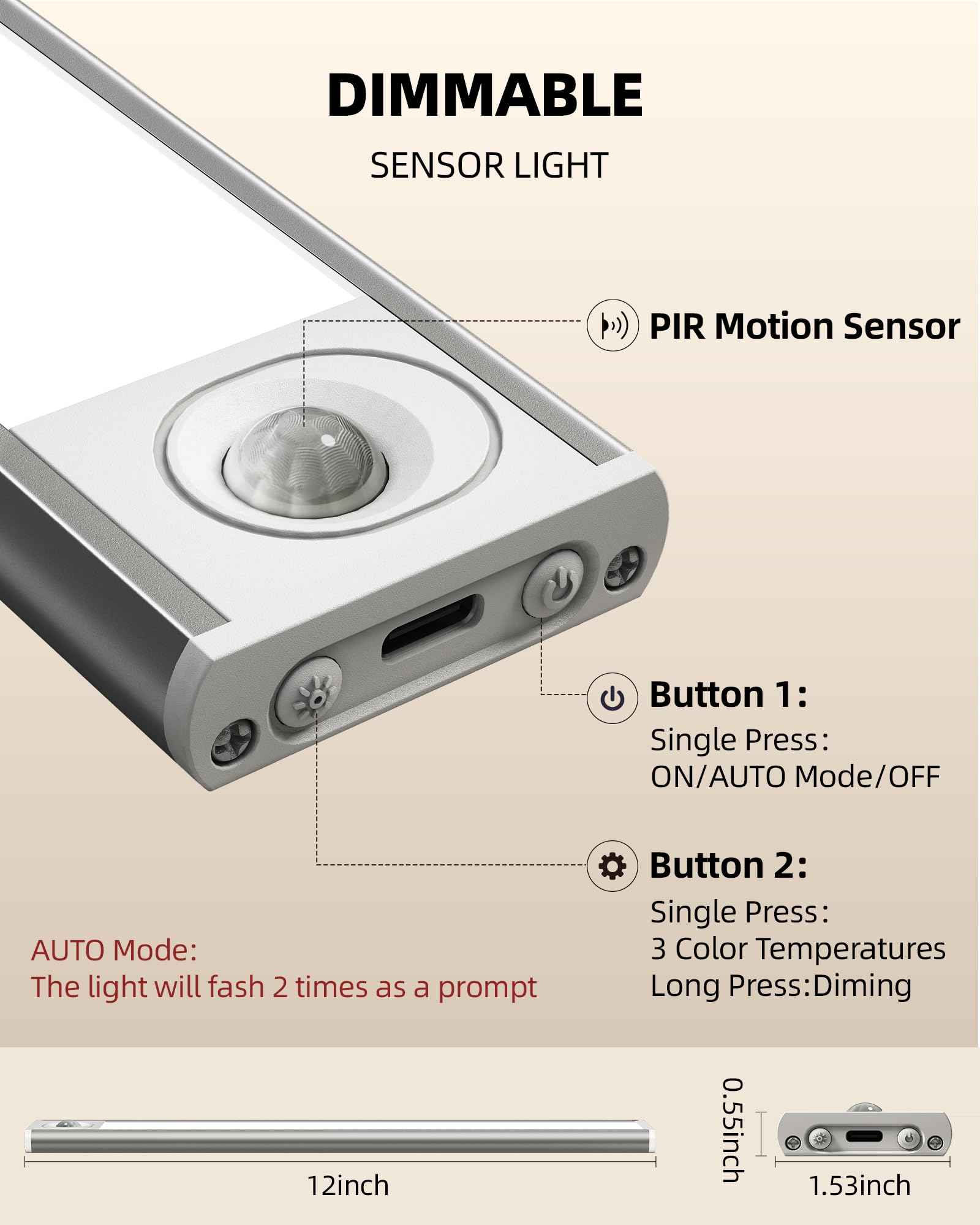 DIMMABLE

SENSOR LIGHT

PIR Motion Sensor

Button 1:
Single Press:
ON/AUTO Mode/OFF

Button 2:
Single Press:
3 Color Temperatures
Long Press:Diming

AUTO Mode:
The light will fash 2 times as a prompt

12inch

0.55inch

1.53inch