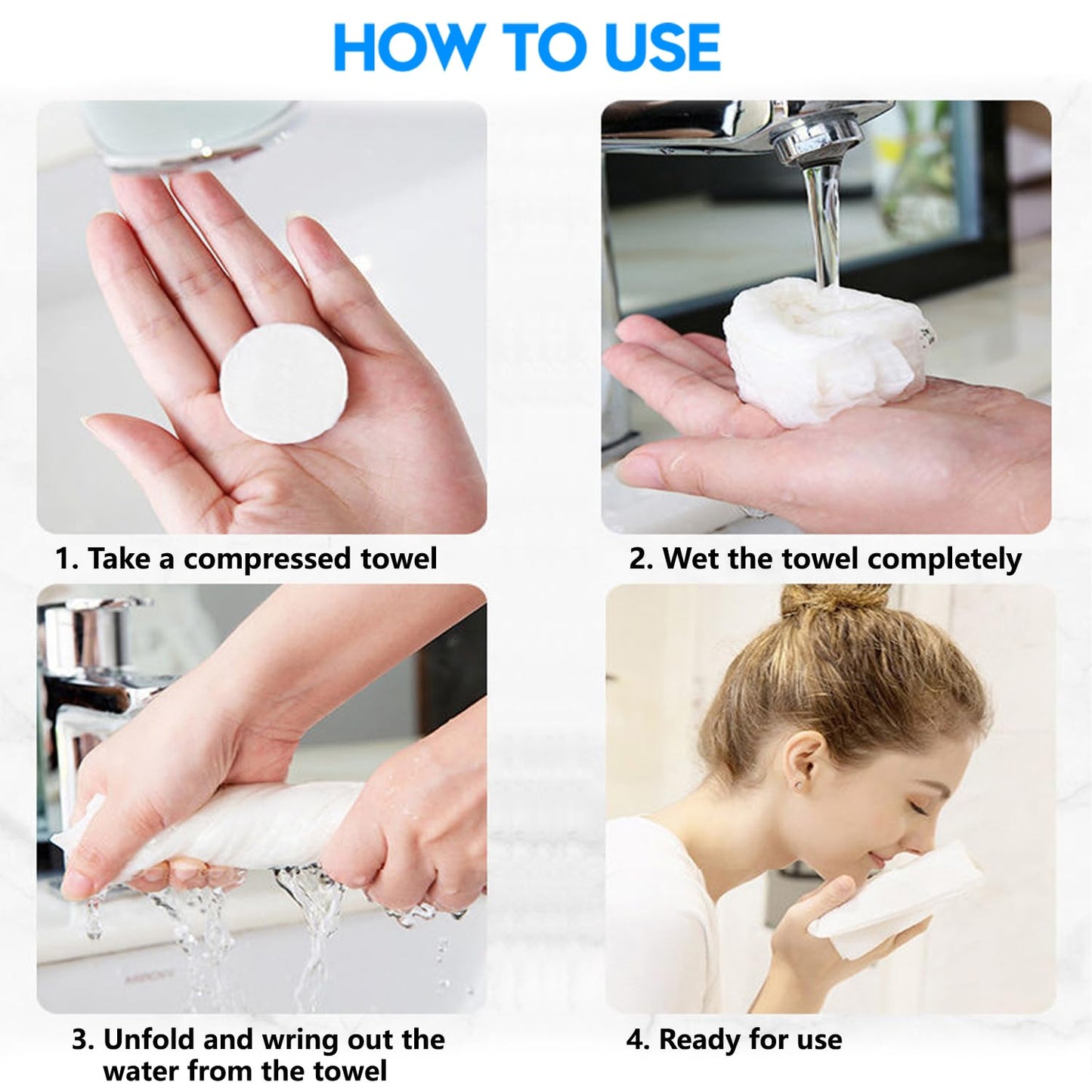 HOW TO USE

1. Take a compressed towel

2. Wet the towel completely

3. Unfold and wring out the water from the towel

4. Ready for use