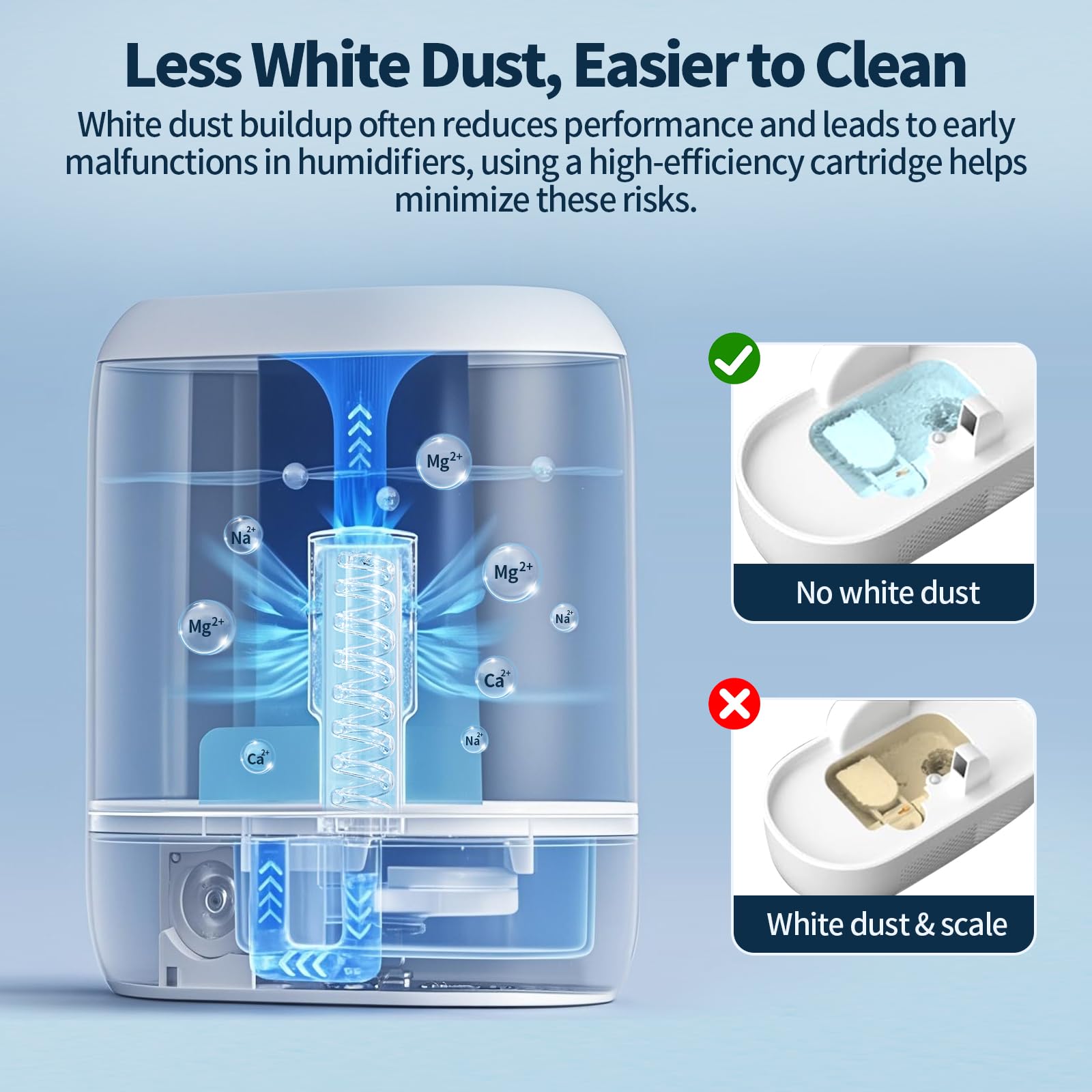 Less White Dust, Easier to Clean

White dust buildup often reduces performance and leads to early malfunctions in humidifiers, using a high-efficiency cartridge helps minimize these risks.

$Mg^{2+}$

$Na^{2+}$

$Mg^{2+}$

$Mg^{2+}$

$Na^{2+}$

$Ca^{2+}$

$Na^{2+}$

$Ca^{2+}$

No white dust

White dust & scale