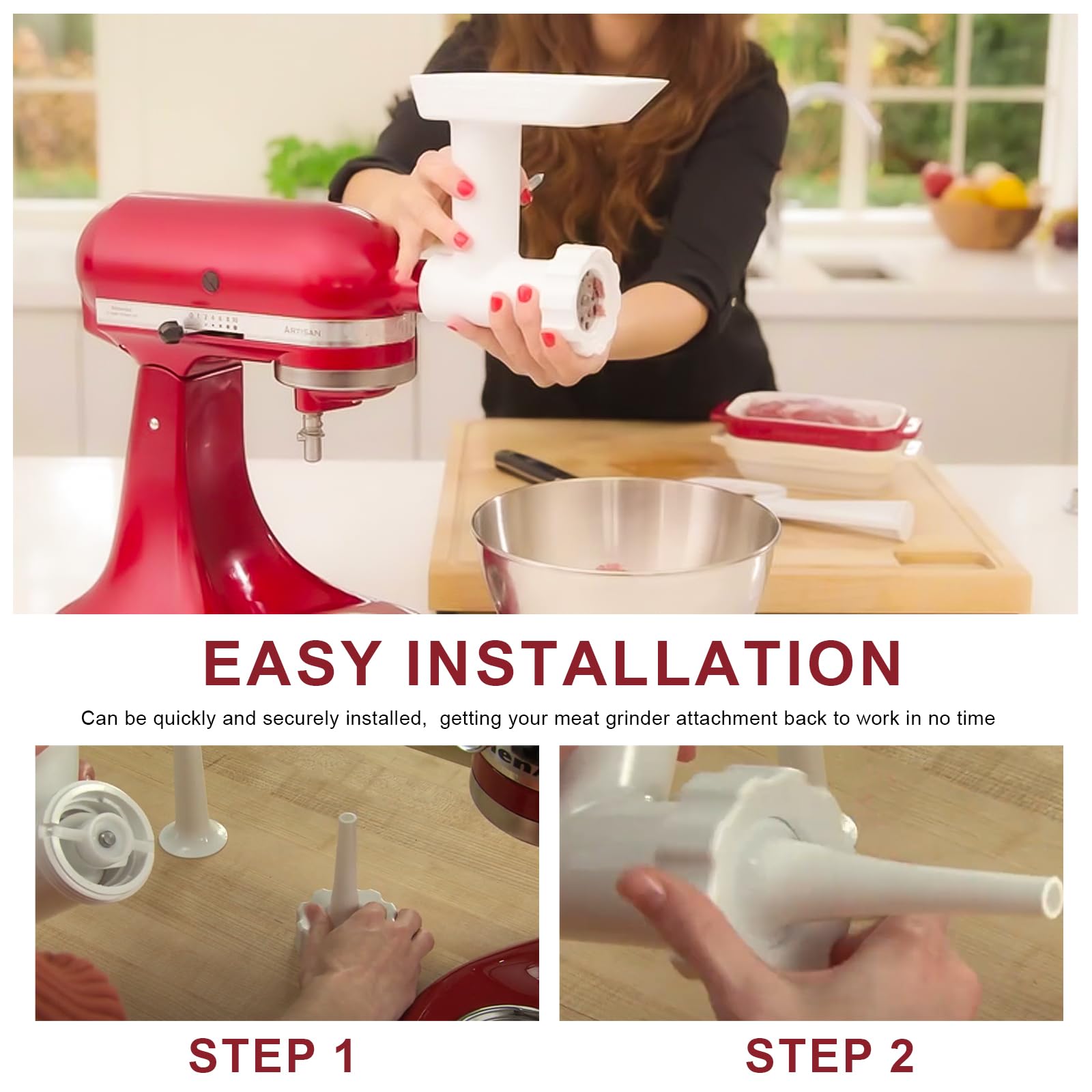 ARTISAN

EASY INSTALLATION

Can be quickly and securely installed, getting your meat grinder attachment back to work in no time

STEP 1

STEP 2