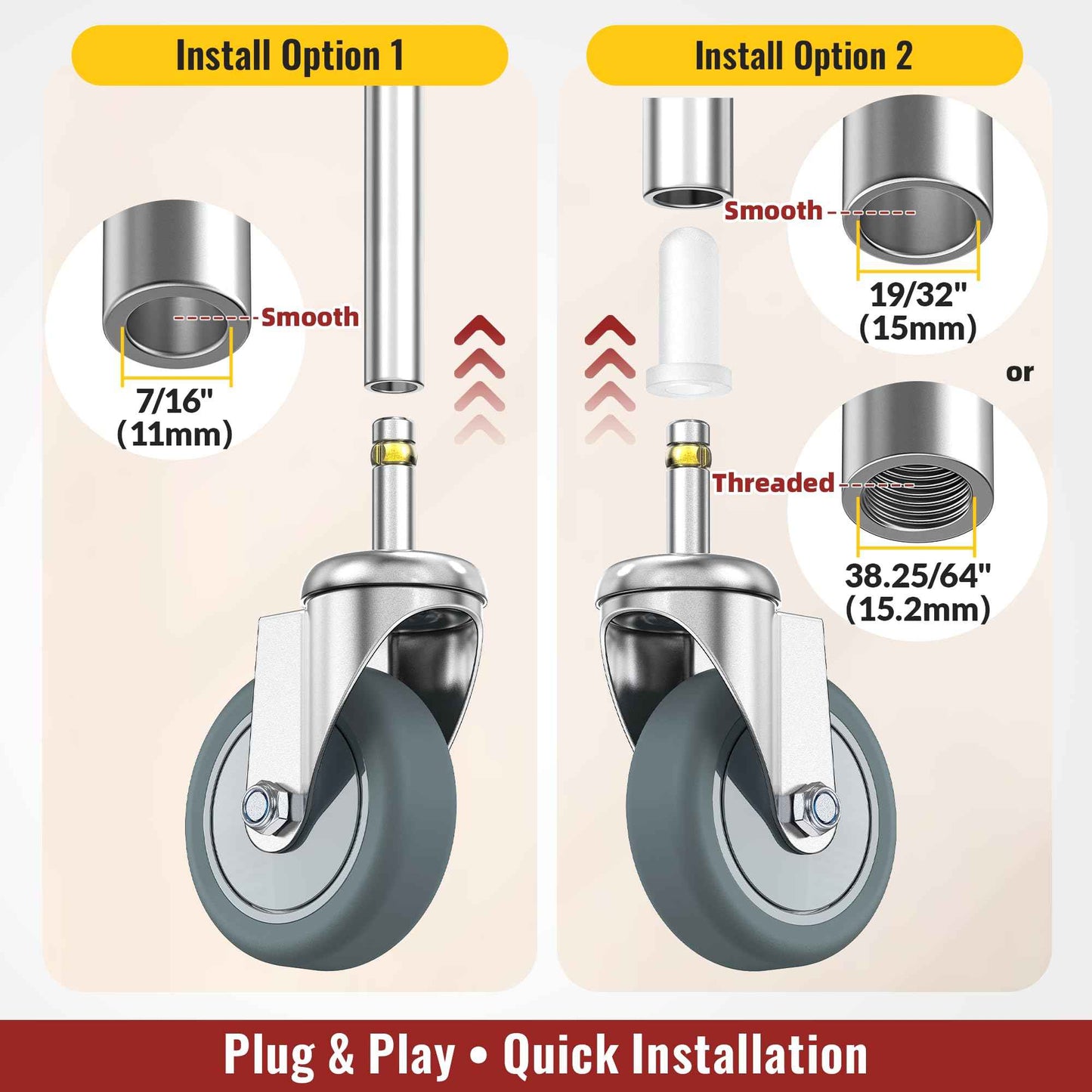 Install Option 1

Smooth

7/16"
(11mm)

Install Option 2

Smooth

19/32"
(15mm)

or

Threaded

38.25/64"
(15.2mm)

Plug & Play • Quick Installation