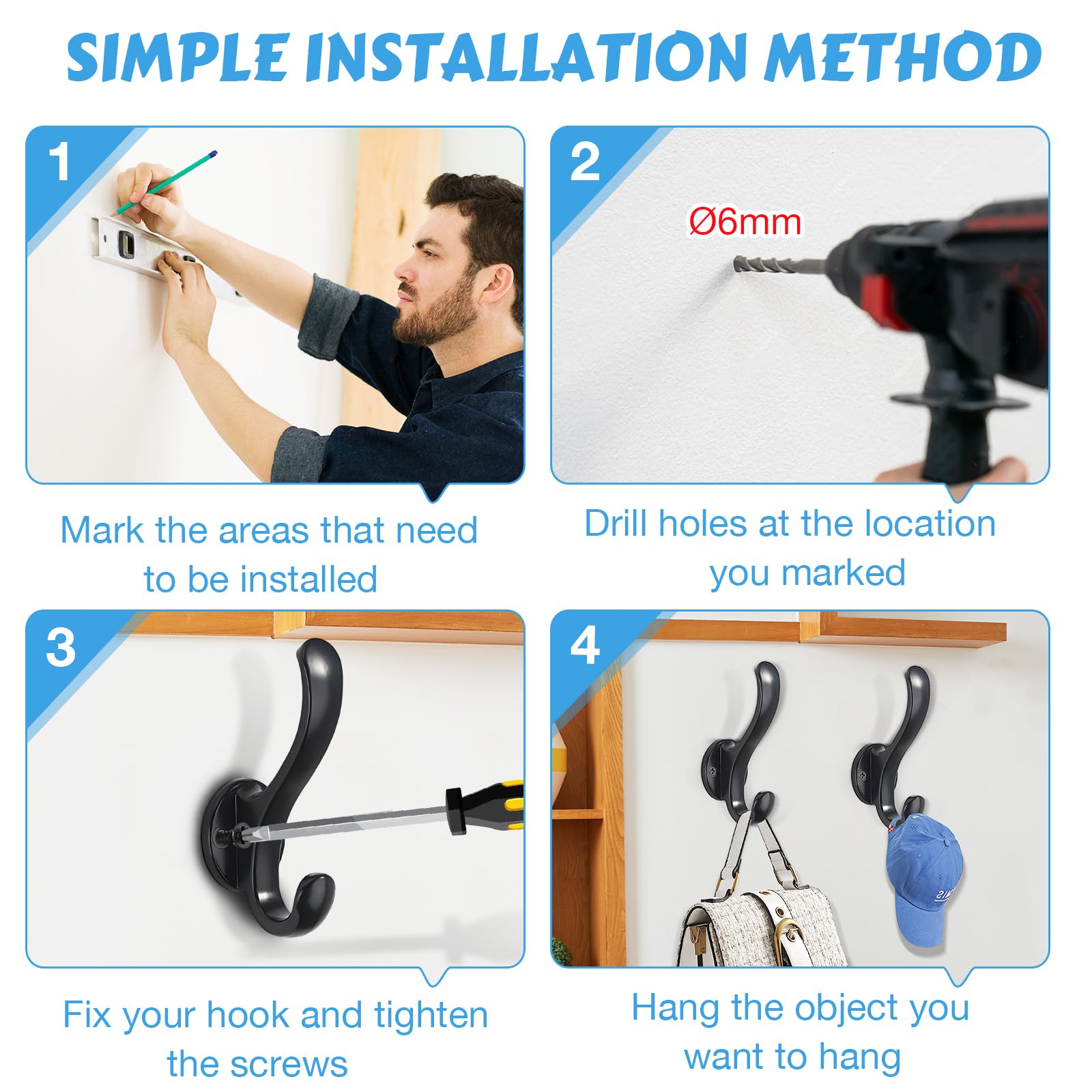 SIMPLE INSTALLATION METHOD

1

Mark the areas that need to be installed

2

Ø6mm

Drill holes at the location you marked

3

Fix your hook and tighten the screws

4

Hang the object you want to hang