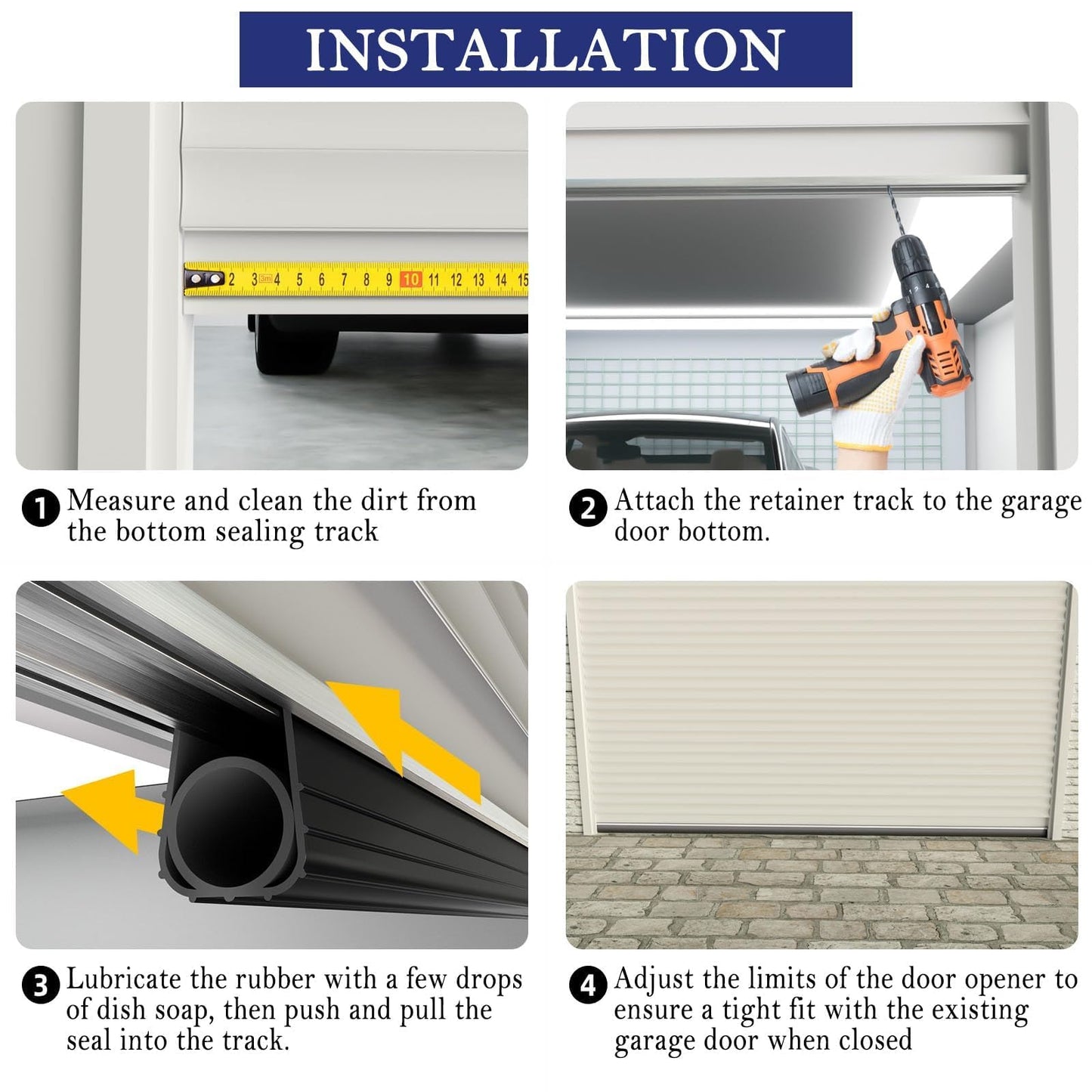 INSTALLATION

2 3 4 5 6 7 8 9 10 11 12 13 14 15

1 Measure and clean the dirt from the bottom sealing track

2 Attach the retainer track to the garage door bottom.

3 Lubricate the rubber with a few drops of dish soap, then push and pull the seal into the track.

4 Adjust the limits of the door opener to ensure a tight fit with the existing garage door when closed