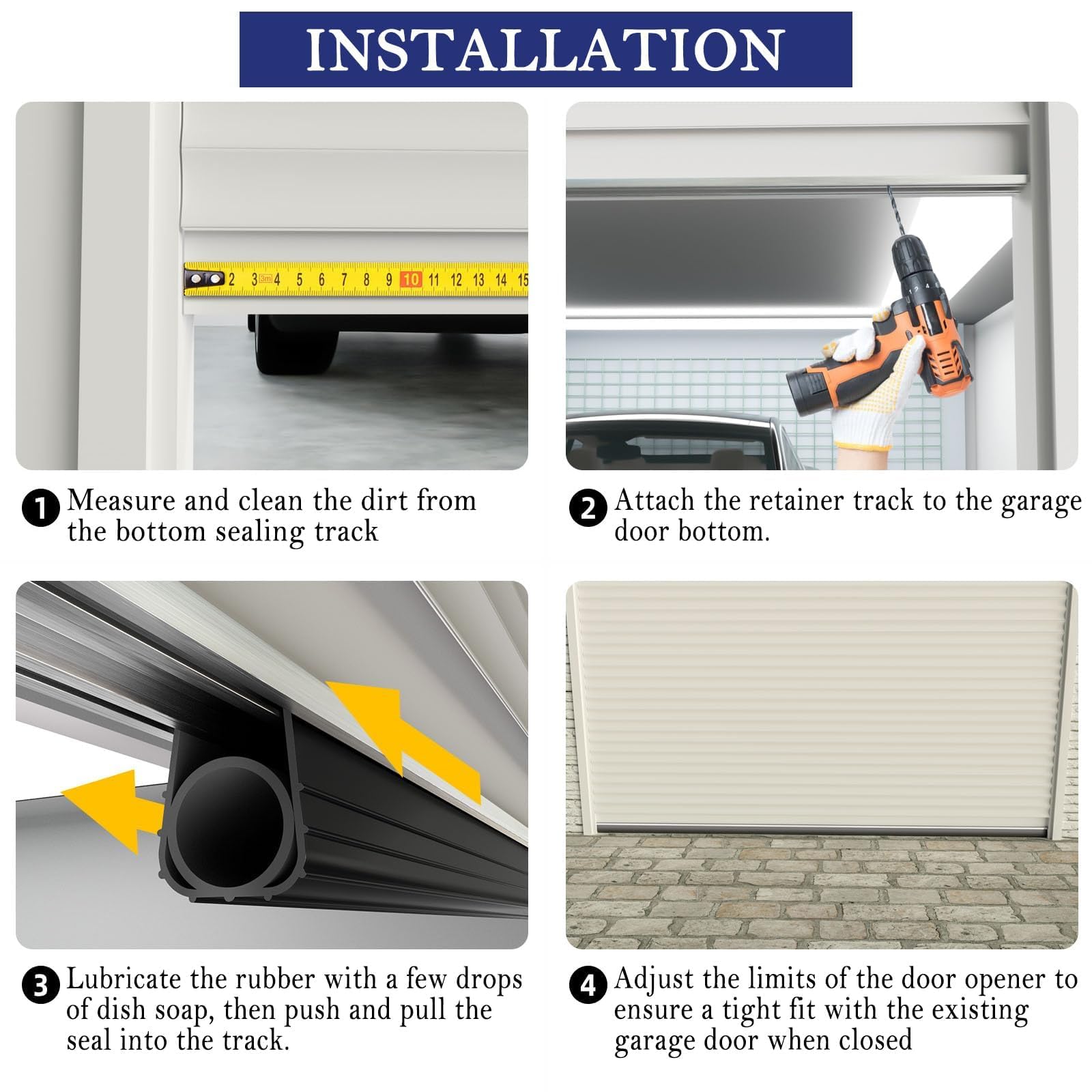 INSTALLATION

2 3 3m 4 5 6 7 8 9 10 11 12 13 14 15

1 Measure and clean the dirt from the bottom sealing track

2 Attach the retainer track to the garage door bottom.

3 Lubricate the rubber with a few drops of dish soap, then push and pull the seal into the track.

4 Adjust the limits of the door opener to ensure a tight fit with the existing garage door when closed