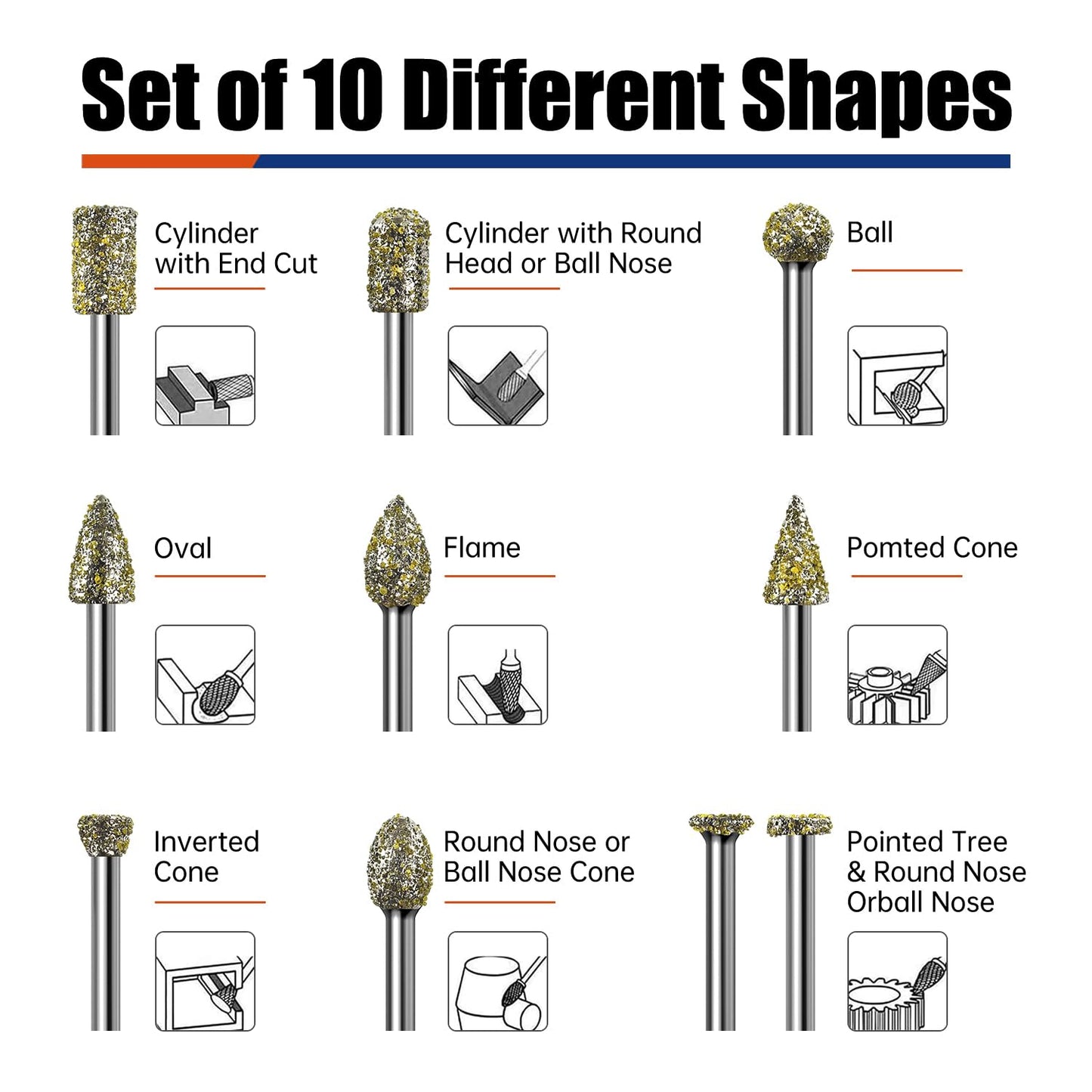 Set of 10 Different Shapes

Cylinder with End Cut

Cylinder with Round Head or Ball Nose

Ball

Oval

Flame

Pomted Cone

Inverted Cone

Round Nose or Ball Nose Cone

Pointed Tree & Round Nose Orball Nose