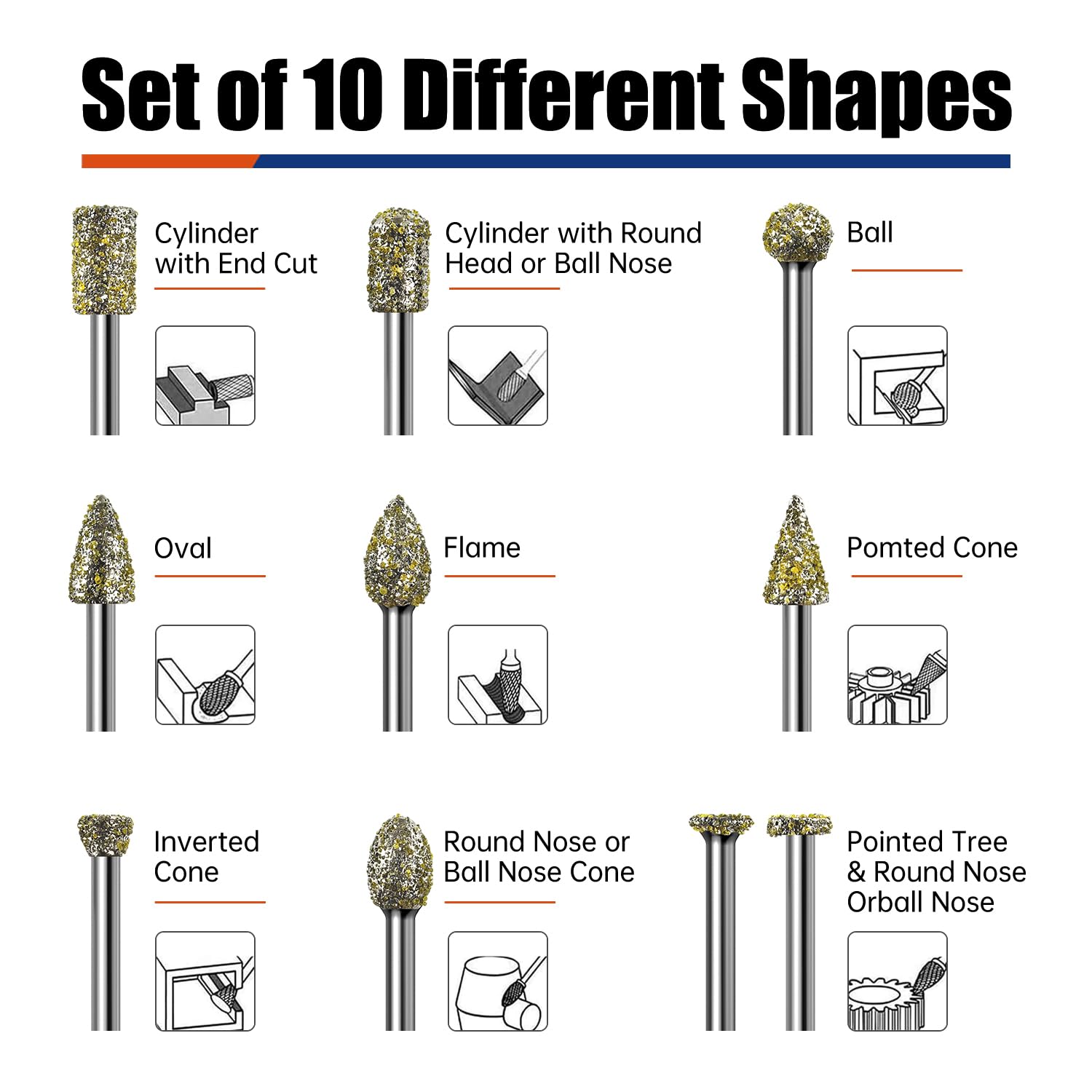 Set of 10 Different Shapes

Cylinder with End Cut

Cylinder with Round Head or Ball Nose

Ball

Oval

Flame

Pomted Cone

Inverted Cone

Round Nose or Ball Nose Cone

Pointed Tree & Round Nose Orball Nose