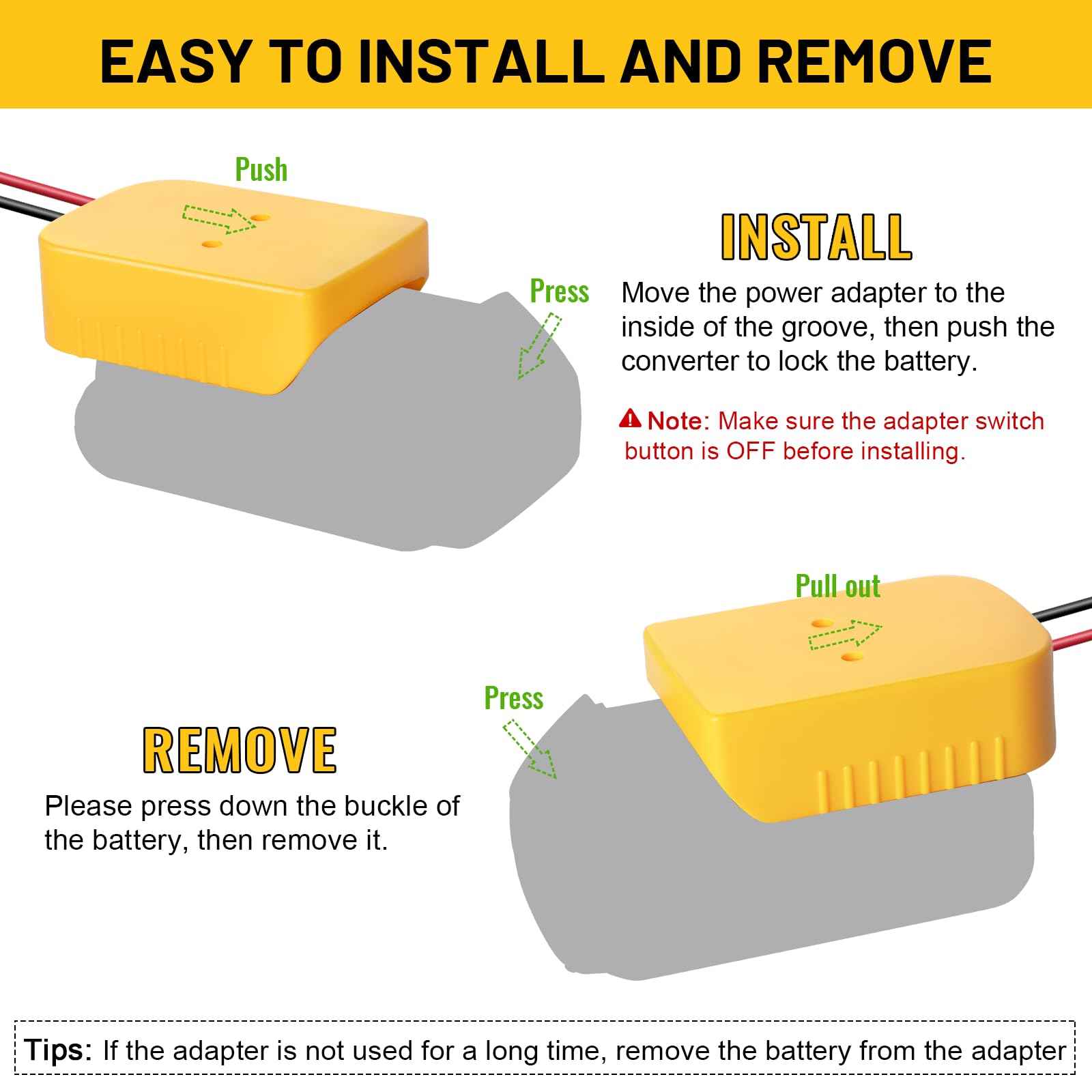 EASY TO INSTALL AND REMOVE

Push

Press

INSTALL

Move the power adapter to the inside of the groove, then push the converter to lock the battery.

Note: Make sure the adapter switch button is OFF before installing.

Pull out

Press

REMOVE

Please press down the buckle of the battery, then remove it.

Tips: If the adapter is not used for a long time, remove the battery from the adapter