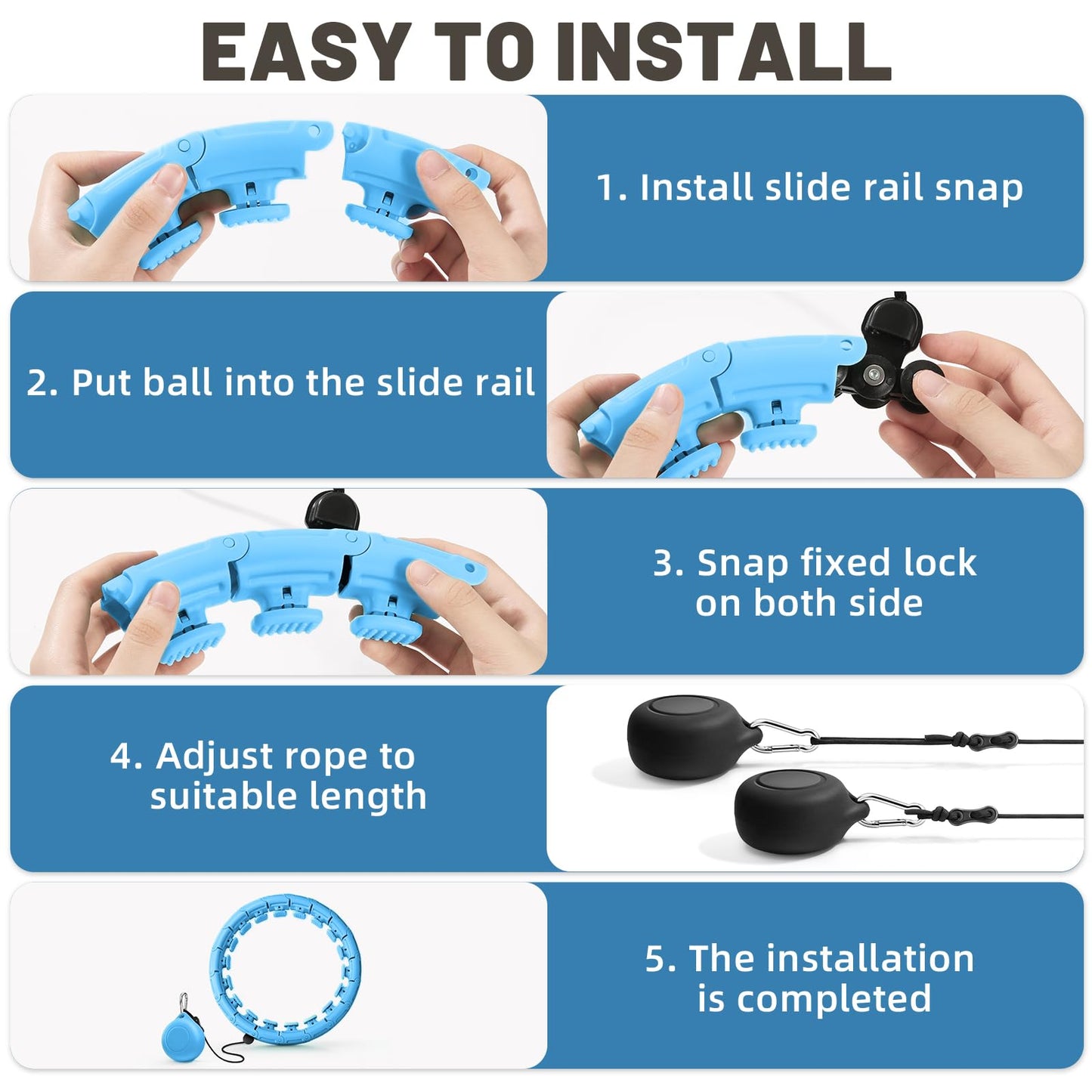 EASY TO INSTALL

1. Install slide rail snap

2. Put ball into the slide rail

3. Snap fixed lock on both side

4. Adjust rope to suitable length

5. The installation is completed