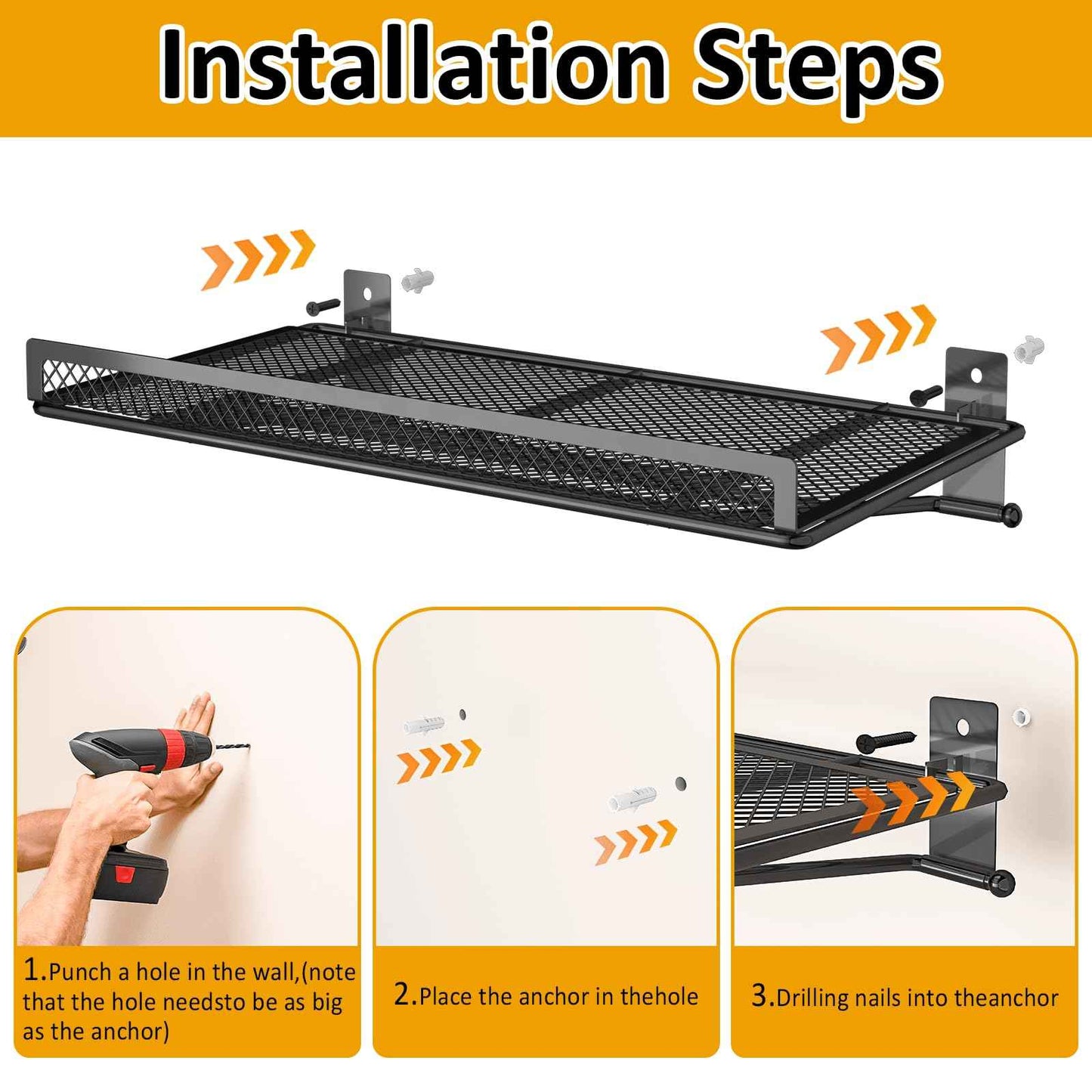 Installation Steps

1.Punch a hole in the wall,(note that the hole needsto be as big as the anchor)

2.Place the anchor in thehole

3.Drilling nails into theanchor