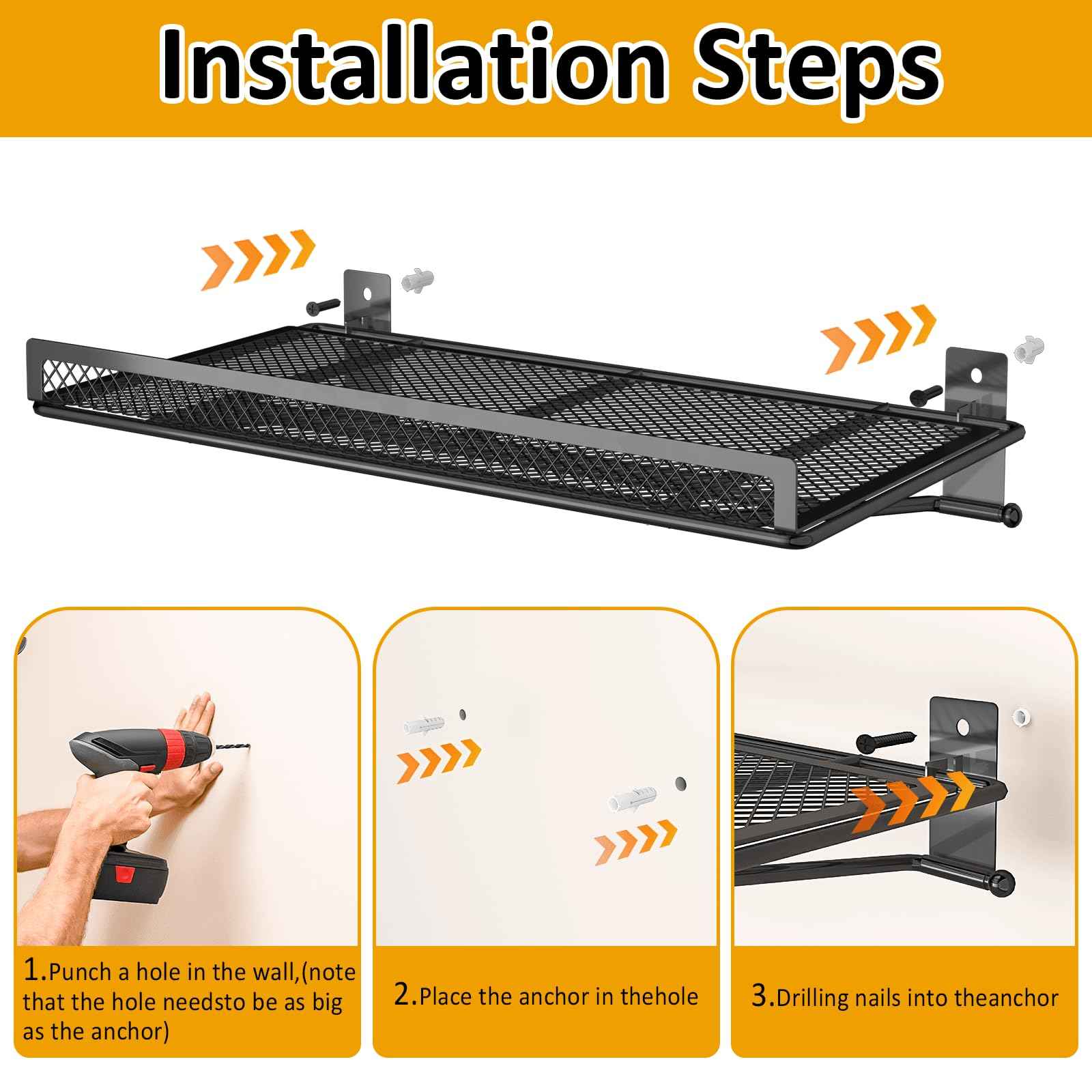 Installation Steps

1.Punch a hole in the wall,(note that the hole needsto be as big as the anchor)

2.Place the anchor in thehole

3.Drilling nails into theanchor