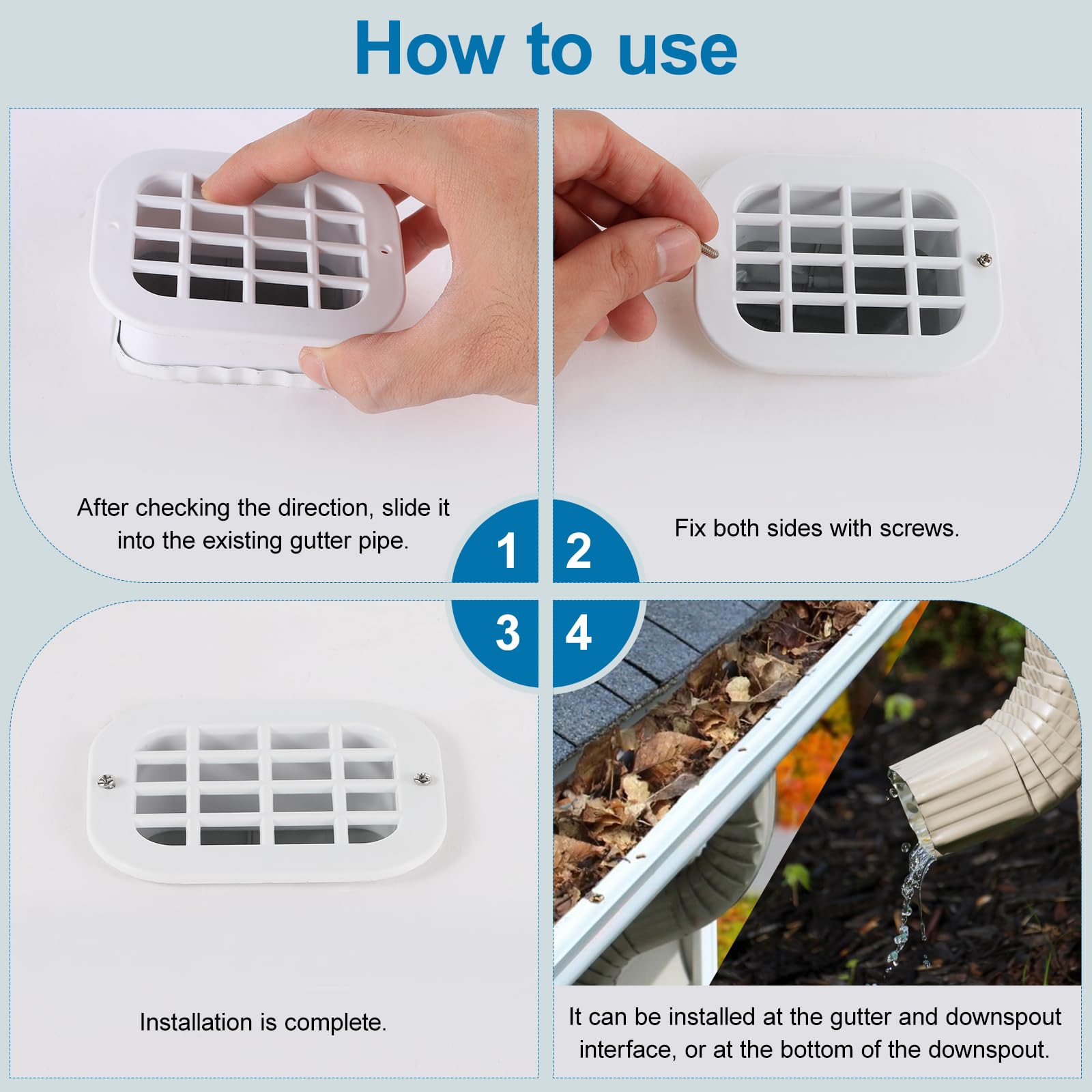 How to use

After checking the direction, slide it into the existing gutter pipe.

1

2

Fix both sides with screws.

3

4

Installation is complete.

It can be installed at the gutter and downspout interface, or at the bottom of the downspout.