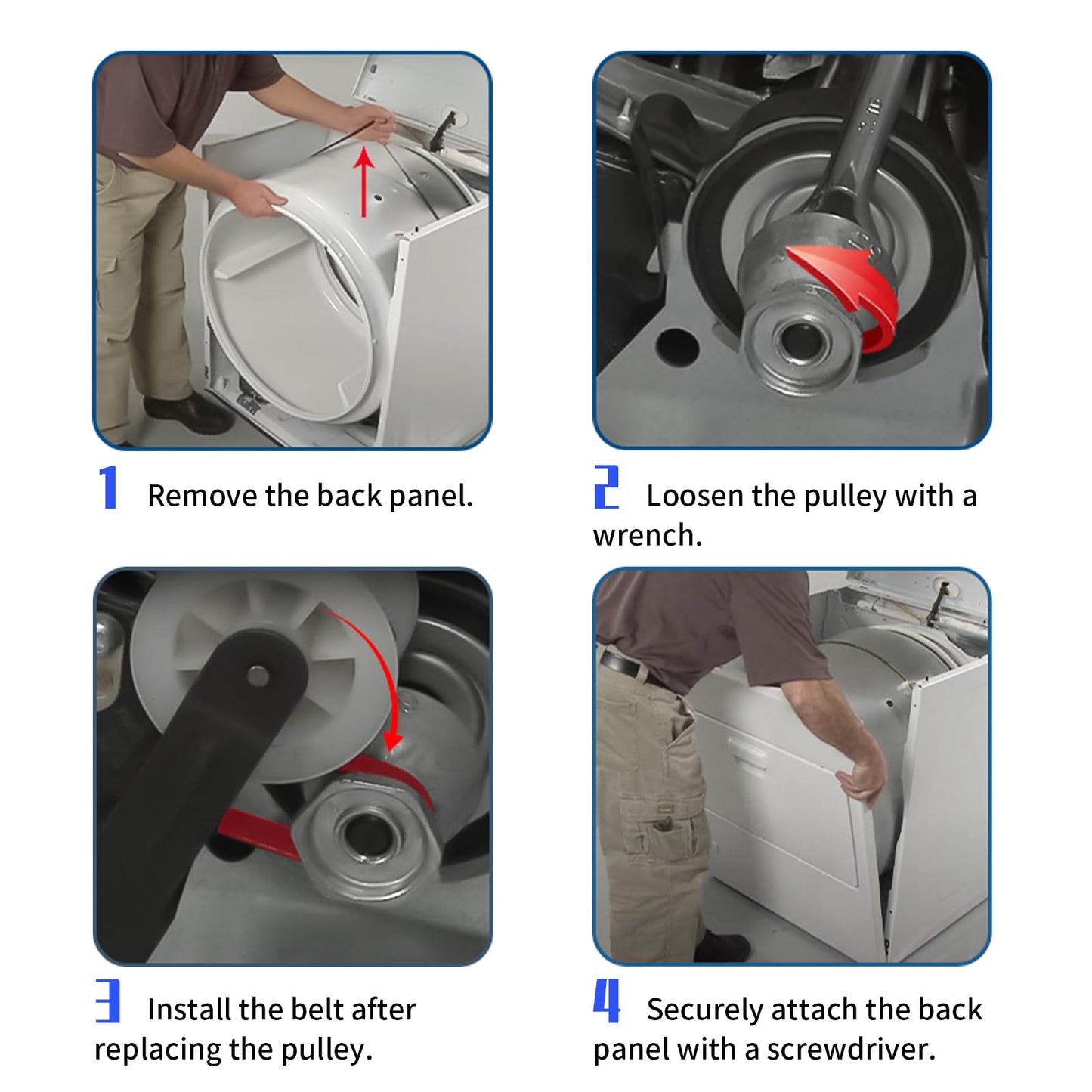 1 Remove the back panel.

2 Loosen the pulley with a wrench.

3 Install the belt after replacing the pulley.

4 Securely attach the back panel with a screwdriver.