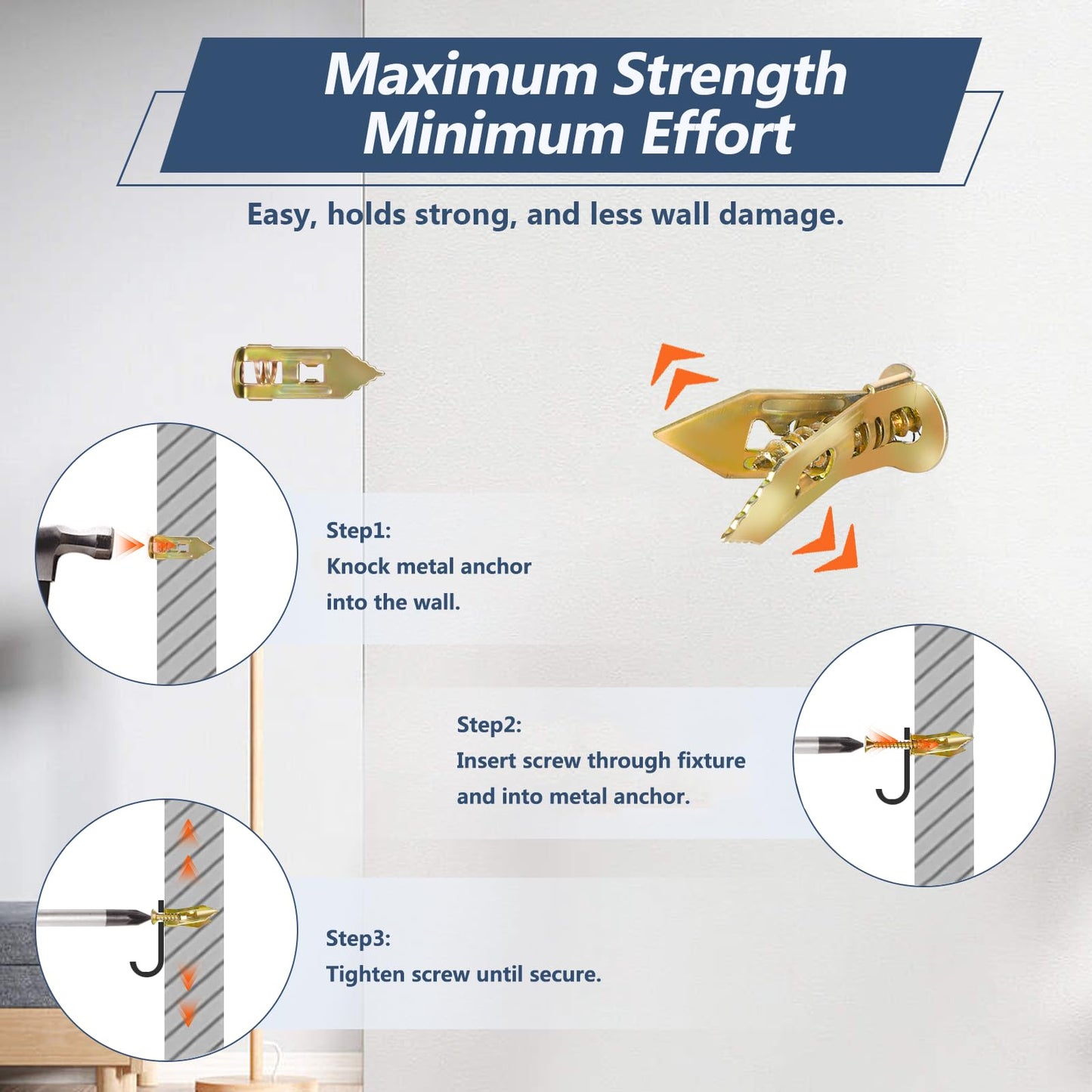 Maximum Strength
Minimum Effort

Easy, holds strong, and less wall damage.

Step1:
Knock metal anchor into the wall.

Step2:
Insert screw through fixture and into metal anchor.

Step3:
Tighten screw until secure.