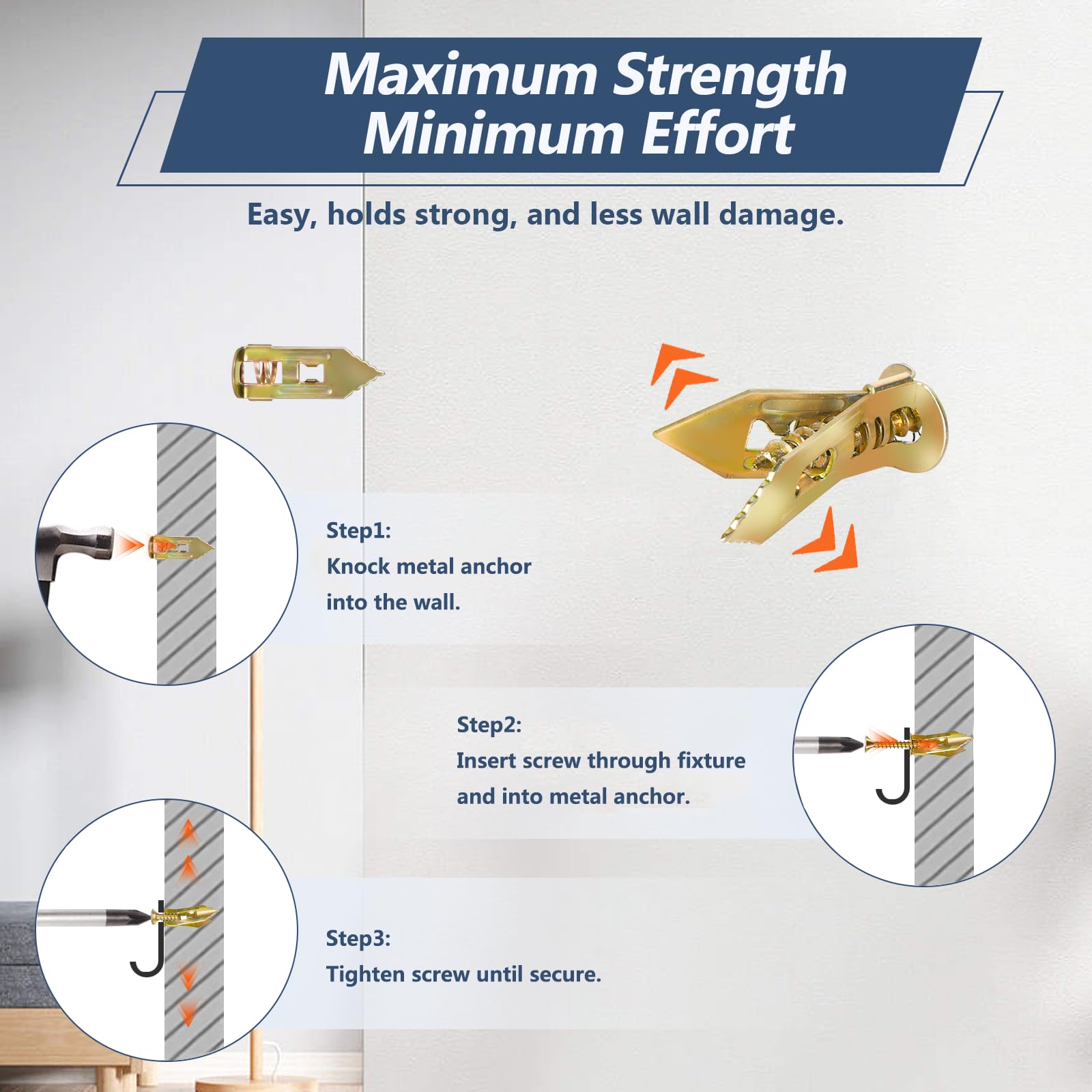 Maximum Strength
Minimum Effort

Easy, holds strong, and less wall damage.

Step1:
Knock metal anchor into the wall.

Step2:
Insert screw through fixture and into metal anchor.

Step3:
Tighten screw until secure.