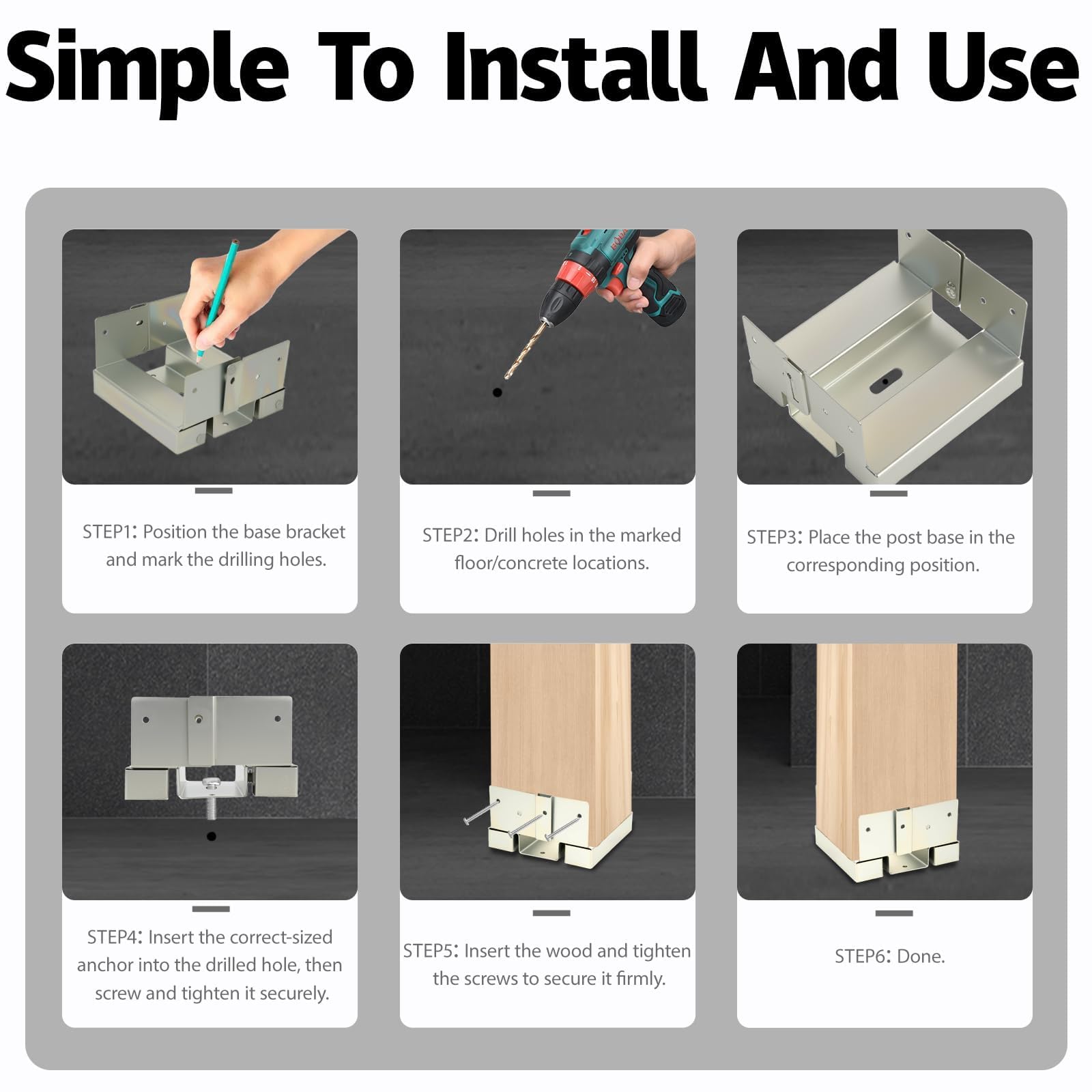 Simple To Install And Use

STEP1: Position the base bracket and mark the drilling holes.

STEP2: Drill holes in the marked floor/concrete locations.

STEP3: Place the post base in the corresponding position.

STEP4: Insert the correct-sized anchor into the drilled hole, then screw and tighten it securely.

STEP5: Insert the wood and tighten the screws to secure it firmly.

STEP6: Done.