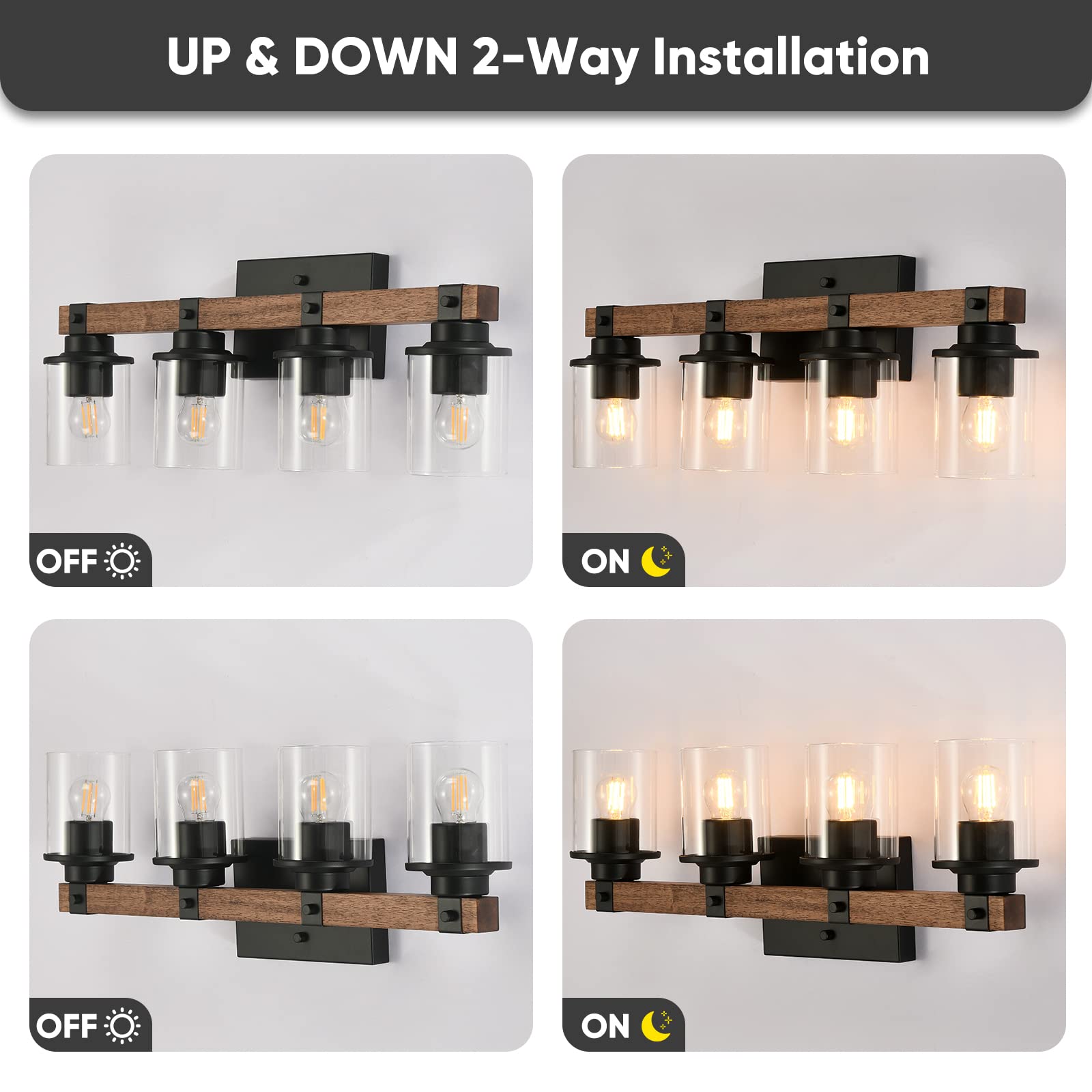 UP & DOWN 2-Way Installation

OFF

ON

OFF

ON