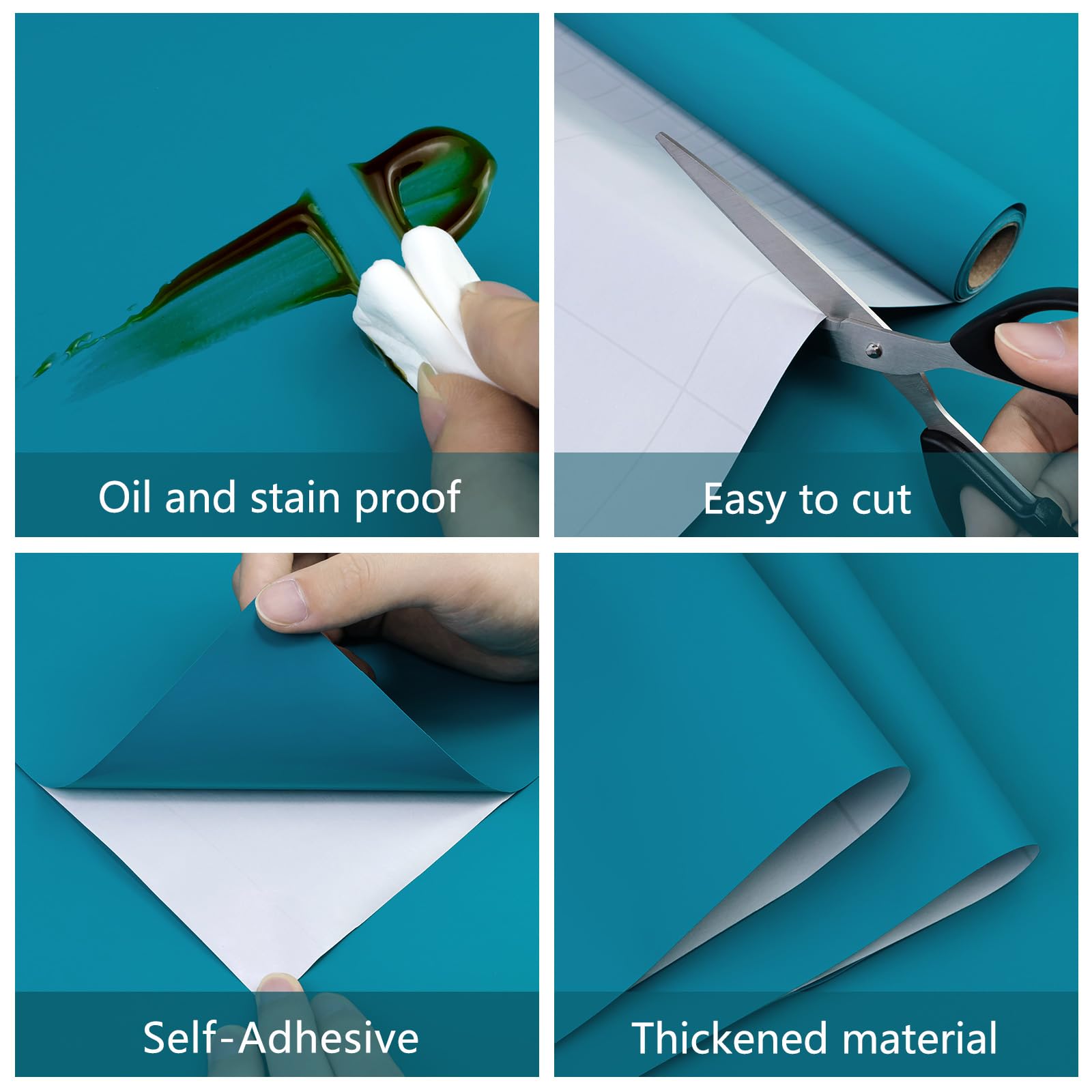 Oil and stain proof

Easy to cut

Self-Adhesive

Thickened material