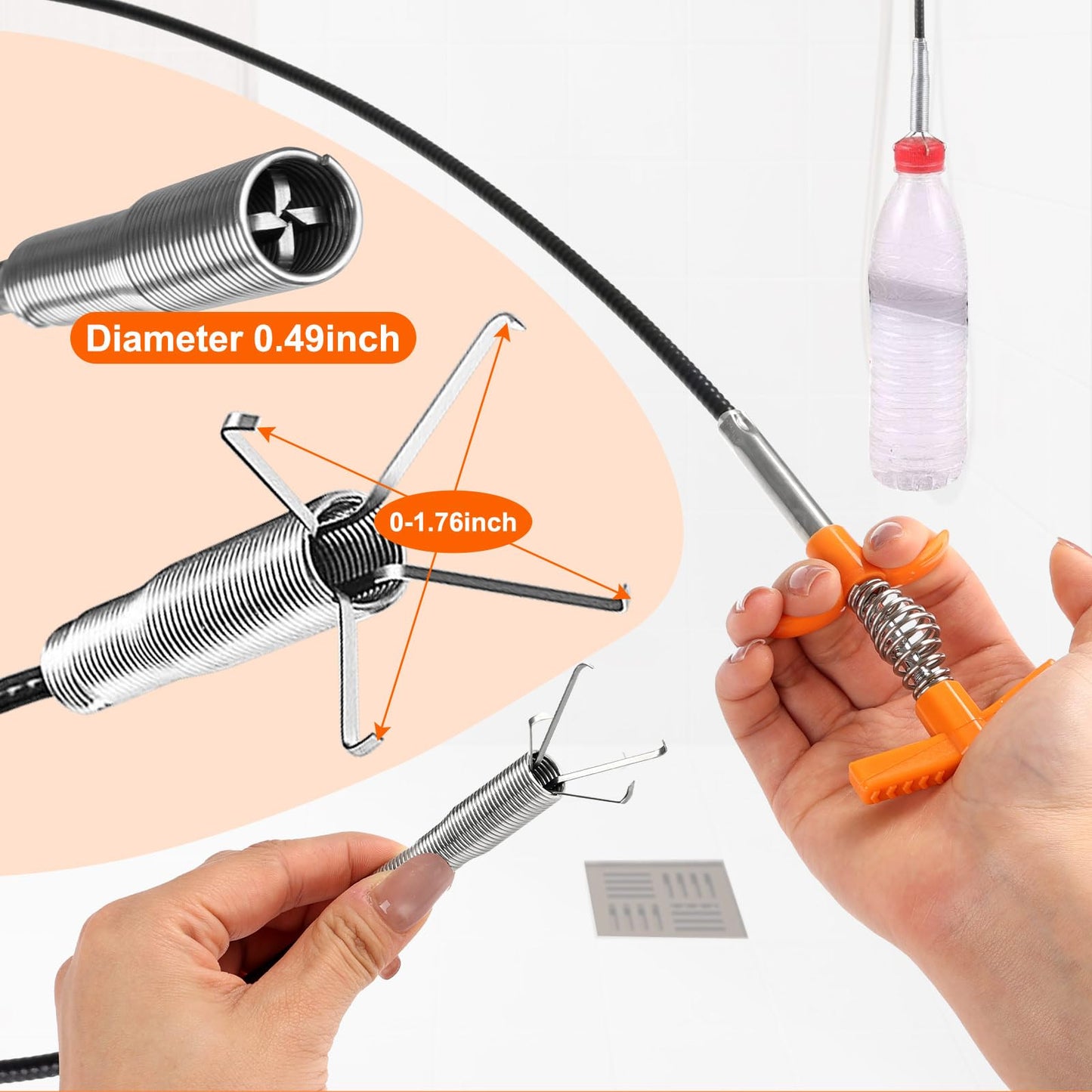 Diameter 0.49inch

0-1.76inch