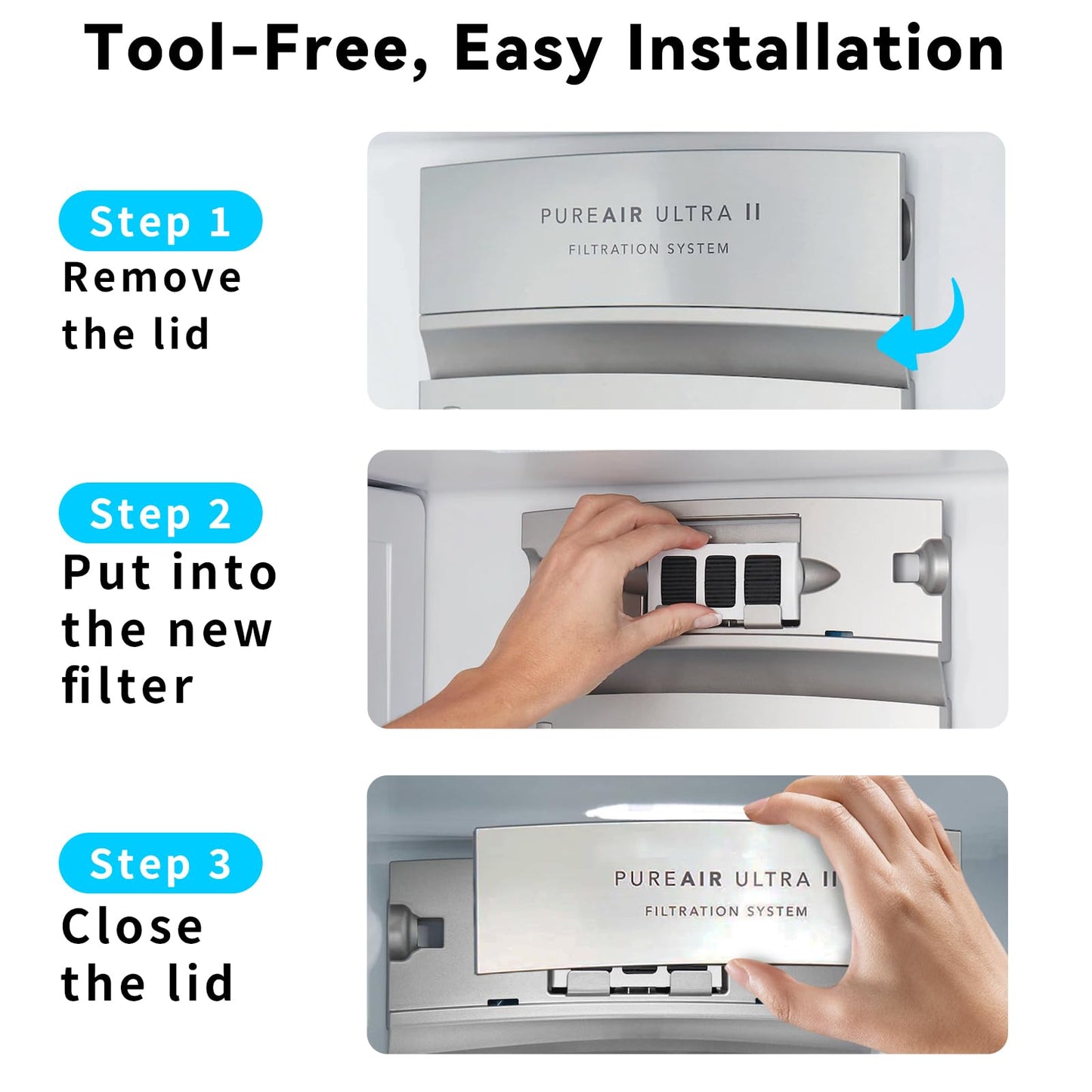 Tool-Free, Easy Installation

Step 1
Remove the lid

PUREAIR ULTRA II
FILTRATION SYSTEM

Step 2
Put into the new filter

Step 3
Close the lid

PUREAIR ULTRA II
FILTRATION SYSTEM