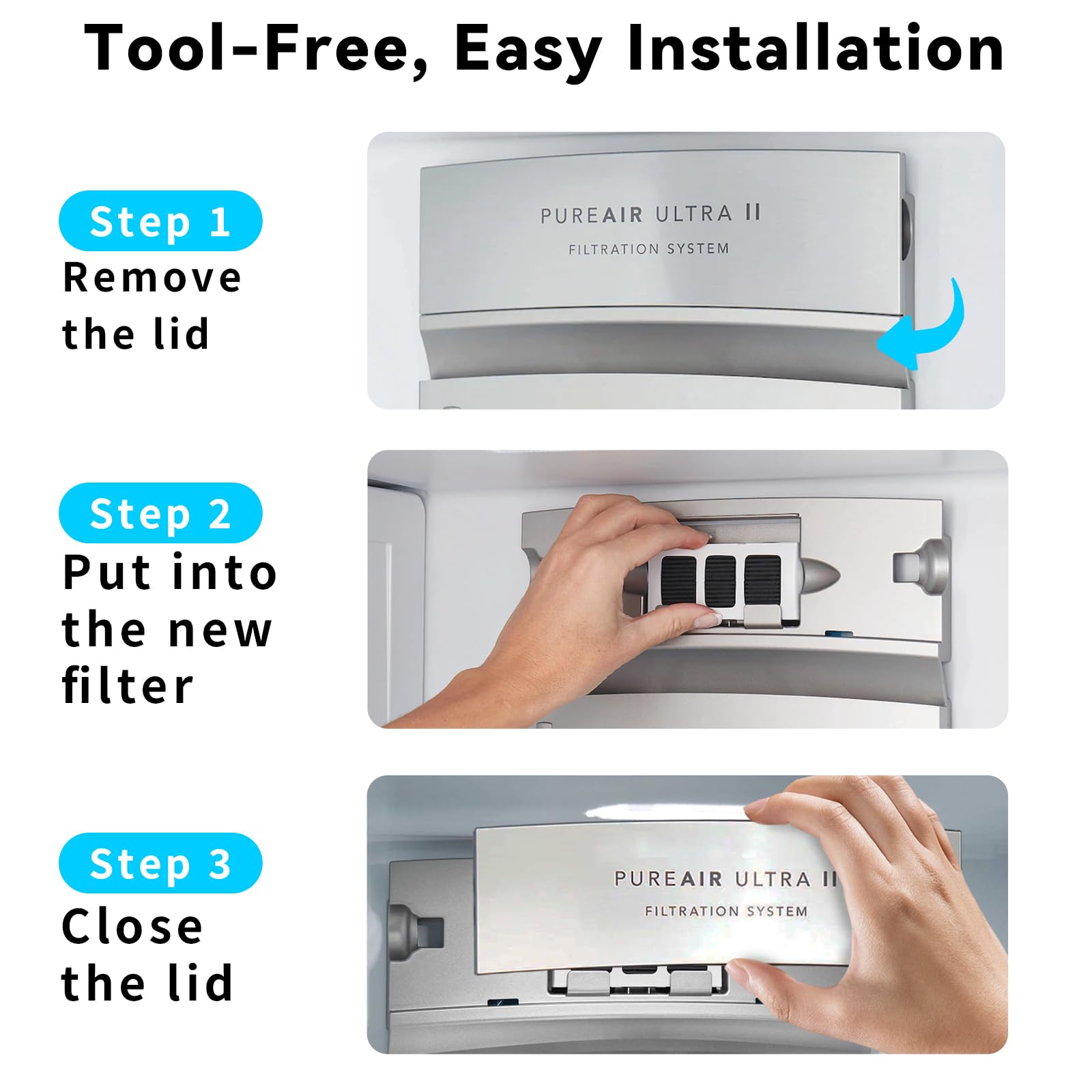 Tool-Free, Easy Installation

Step 1
Remove the lid

PUREAIR ULTRA II
FILTRATION SYSTEM

Step 2
Put into the new filter

Step 3
Close the lid

PUREAIR ULTRA II
FILTRATION SYSTEM