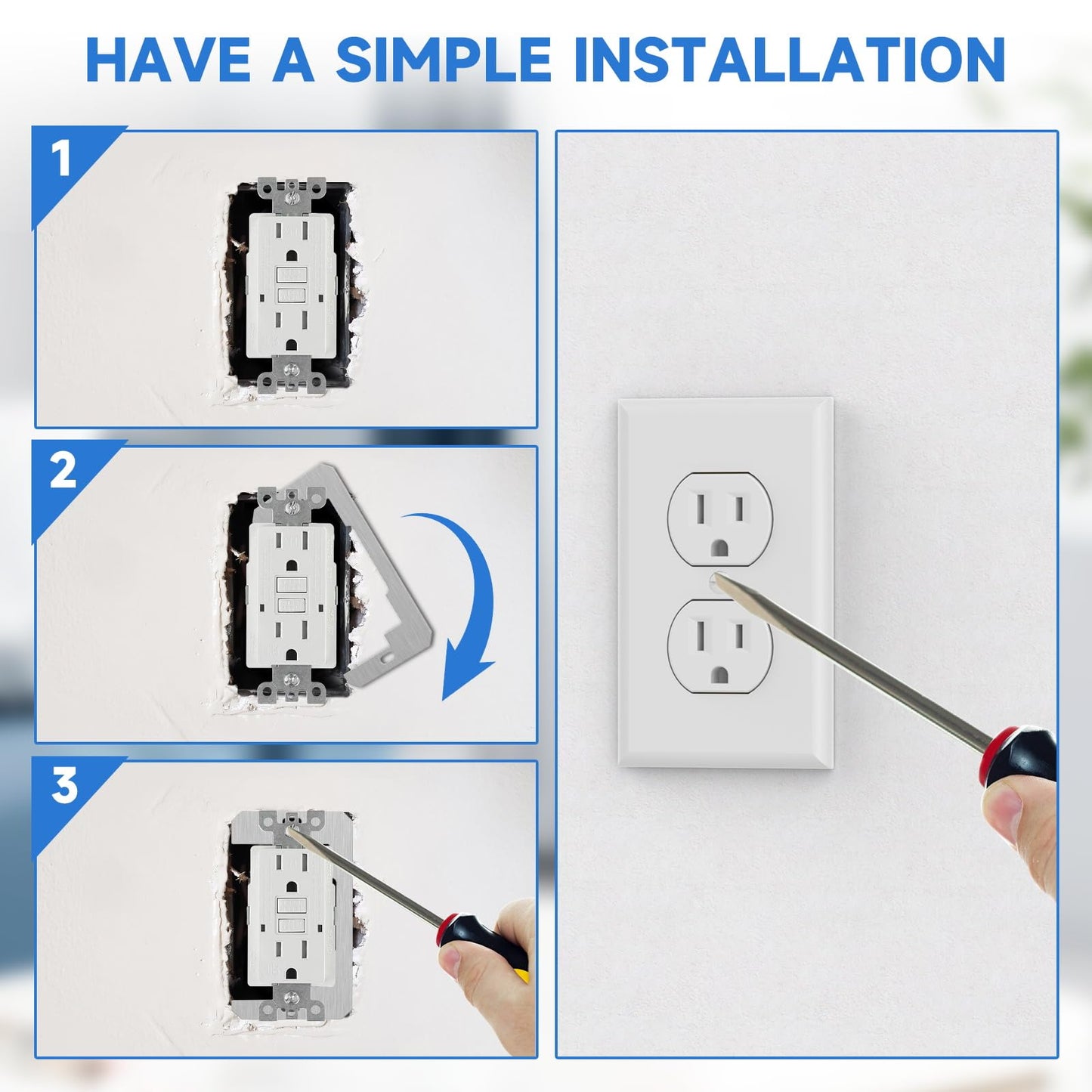 HAVE A SIMPLE INSTALLATION

1

2

3