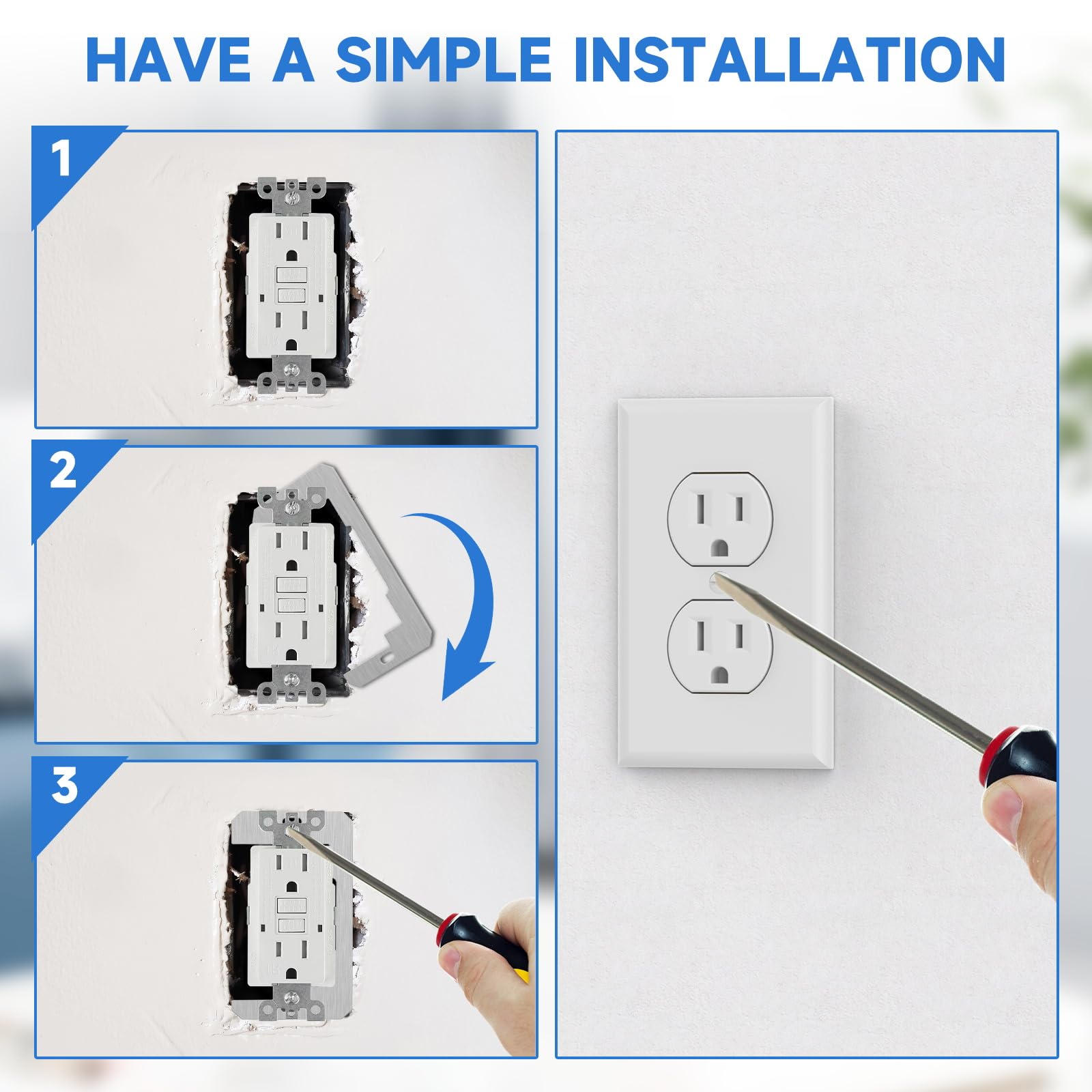 HAVE A SIMPLE INSTALLATION

1

2

3