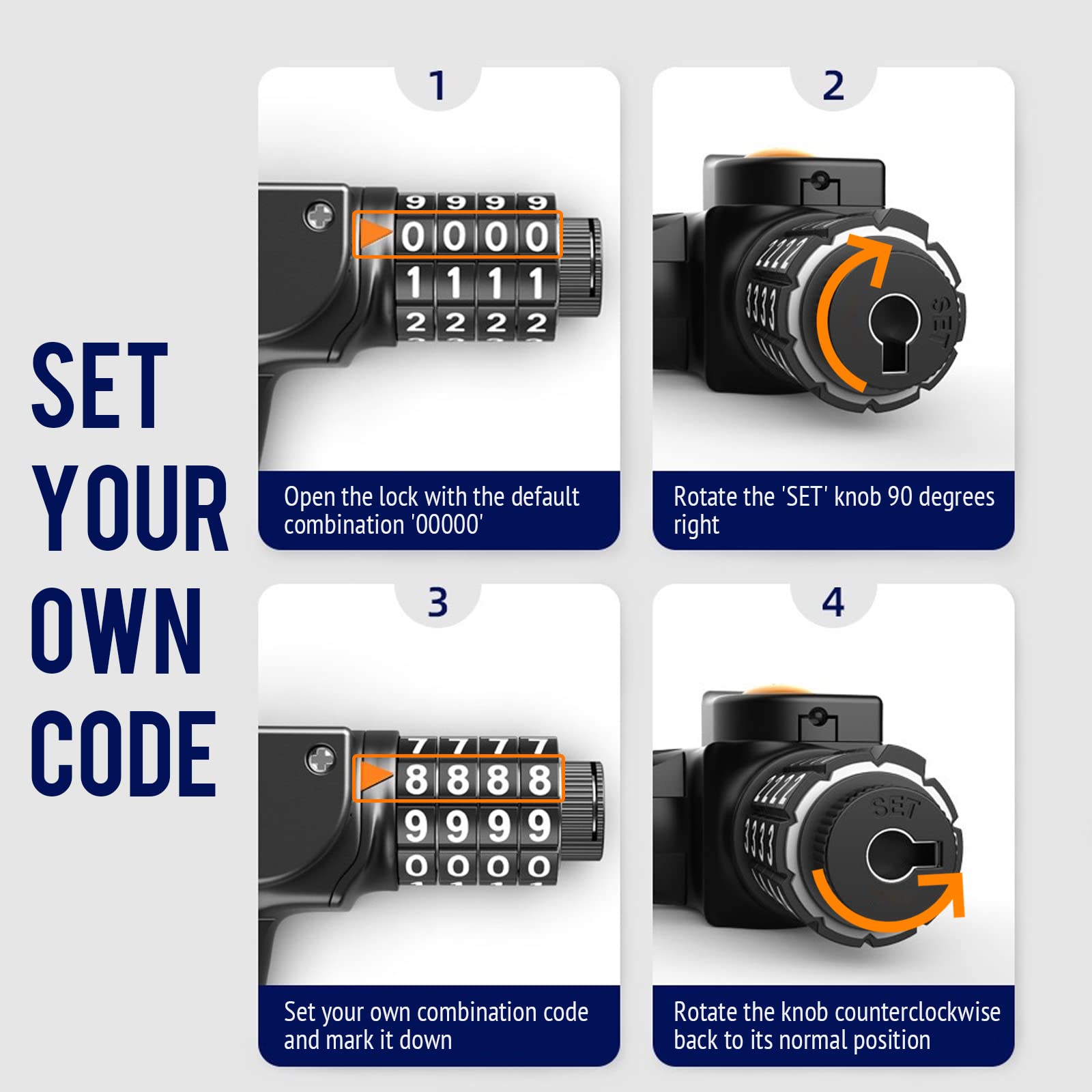 SET YOUR OWN CODE

1

9 9 9 9
0 0 0 0
1 1 1 1
2 2 2 2

Open the lock with the default combination '00000'

2

2222
3333
SET

Rotate the 'SET' knob 90 degrees right

3

7 7 7 7
8 8 8 8
9 9 9 9
0 0 0 0

Set your own combination code and mark it down

4

2222
3333
SET

Rotate the knob counterclockwise back to its normal position