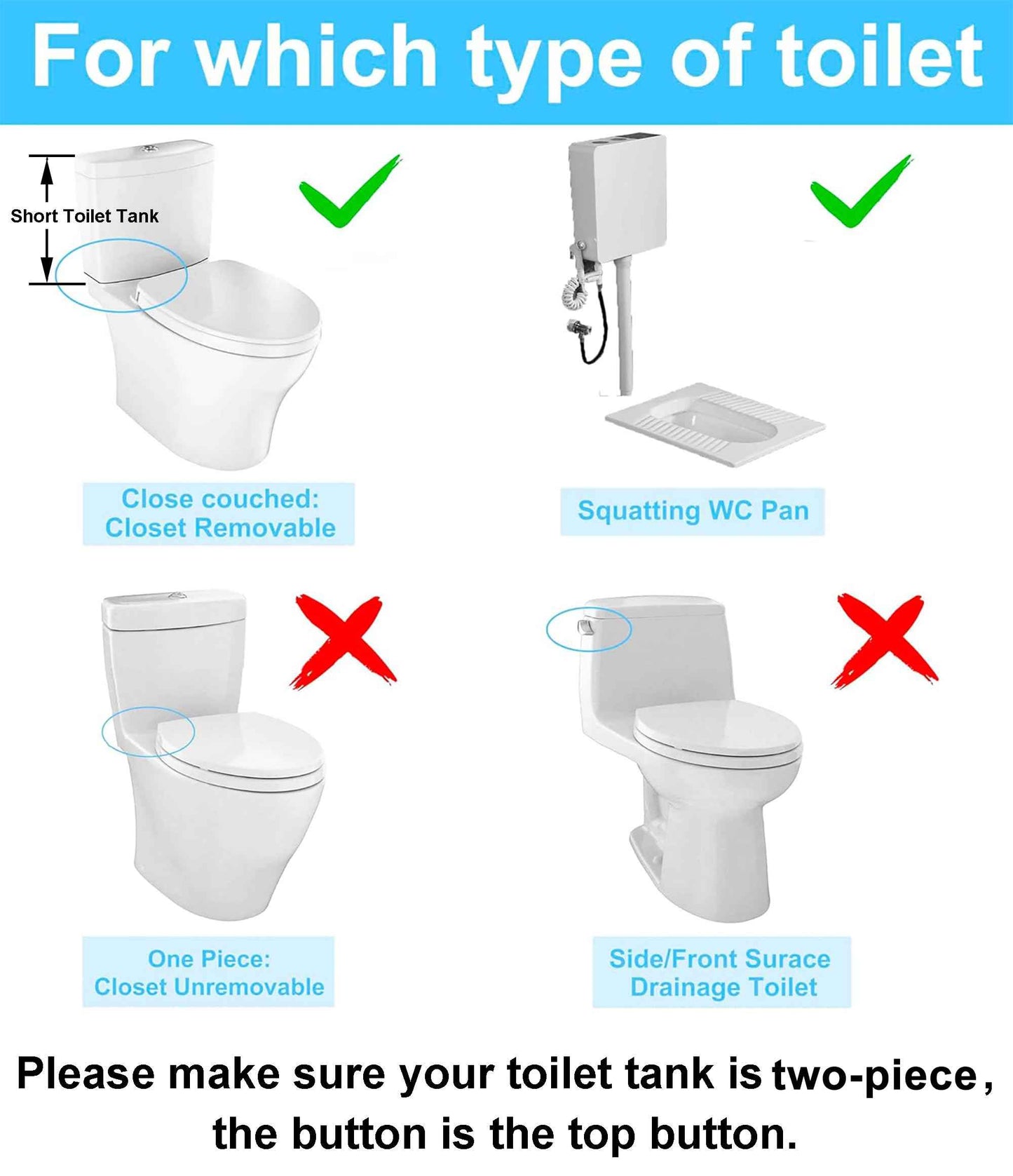 For which type of toilet

Short Toilet Tank

Close couched:
Closet Removable

Squatting WC Pan

One Piece:
Closet Unremovable

Side/Front Surace
Drainage Toilet

Please make sure your toilet tank is two-piece,
the button is the top button.