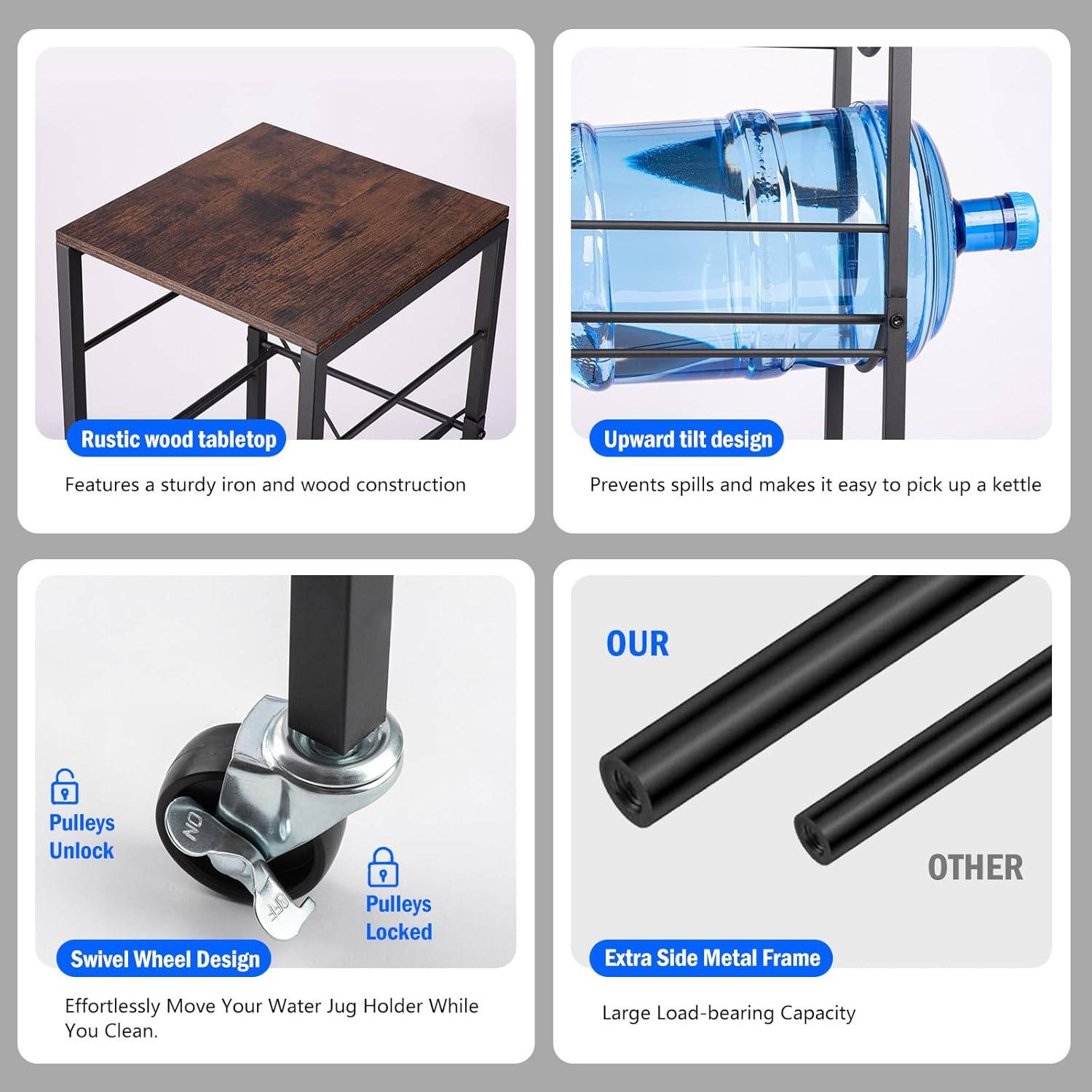 Rustic wood tabletop

Features a sturdy iron and wood construction

Upward tilt design

Prevents spills and makes it easy to pick up a kettle

Pulleys Unlock

ON

OFF

Pulleys Locked

Swivel Wheel Design

Effortlessly Move Your Water Jug Holder While You Clean.

OUR

OTHER

Extra Side Metal Frame

Large Load-bearing Capacity