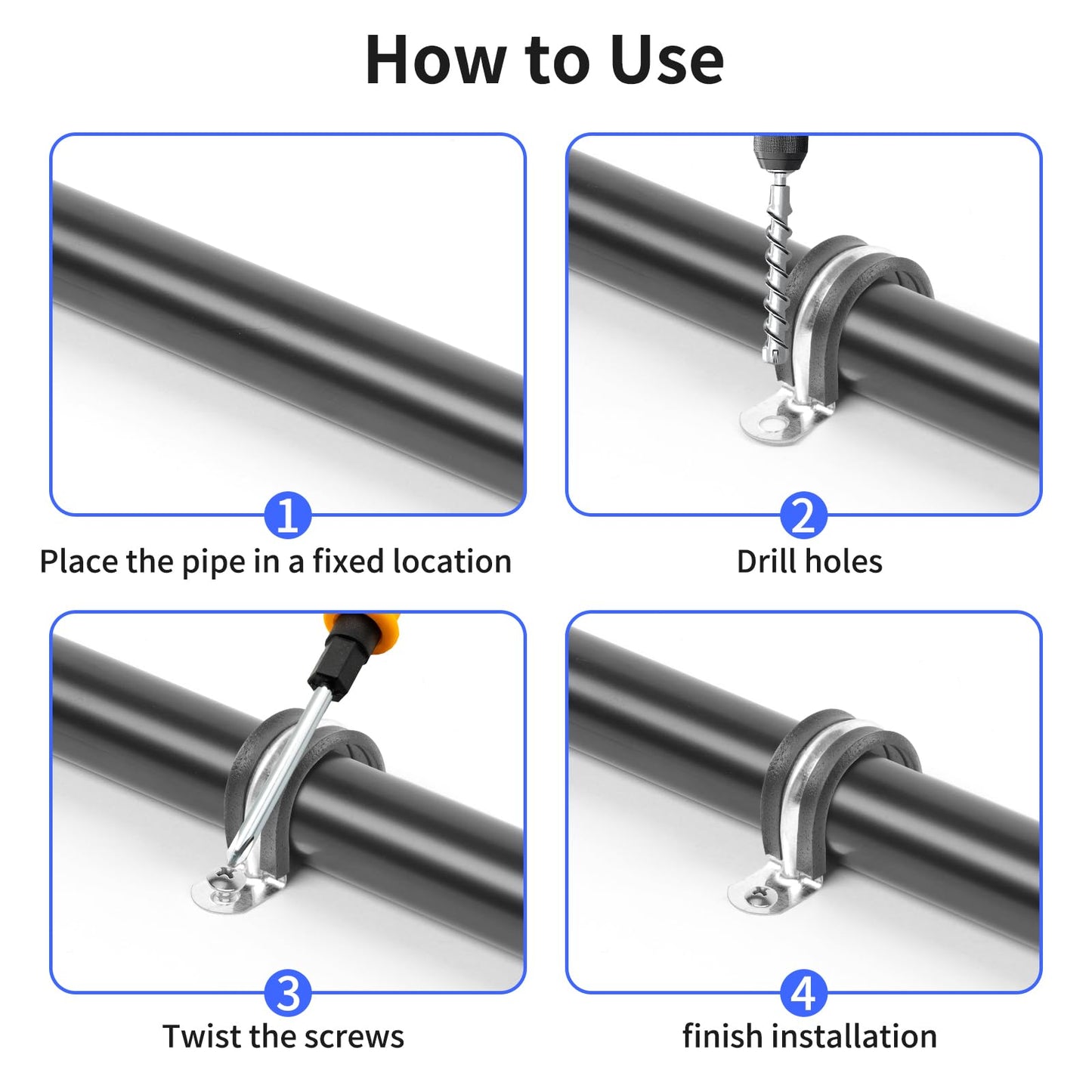 How to Use

1
Place the pipe in a fixed location

2
Drill holes

3
Twist the screws

4
finish installation