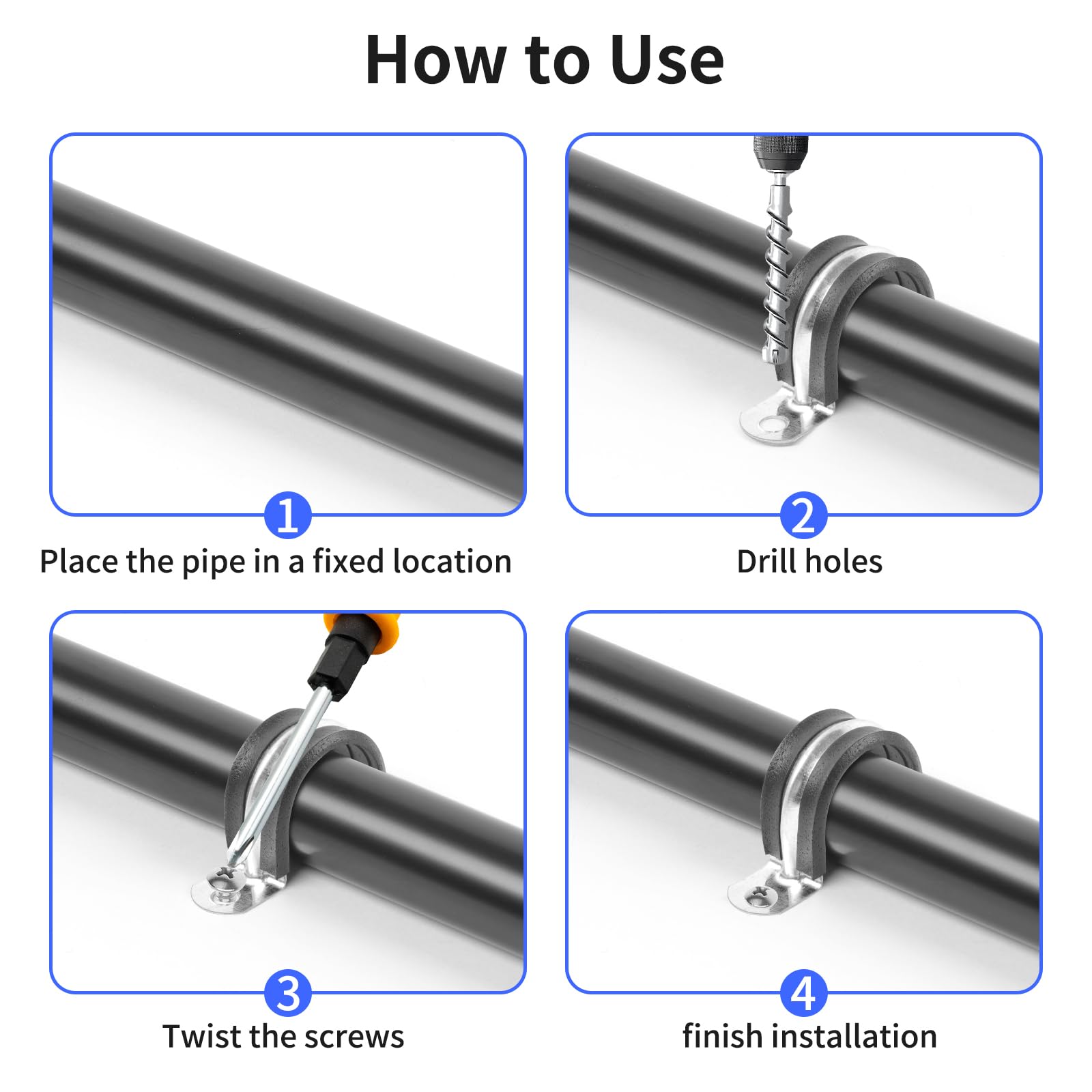 How to Use

1
Place the pipe in a fixed location

2
Drill holes

3
Twist the screws

4
finish installation