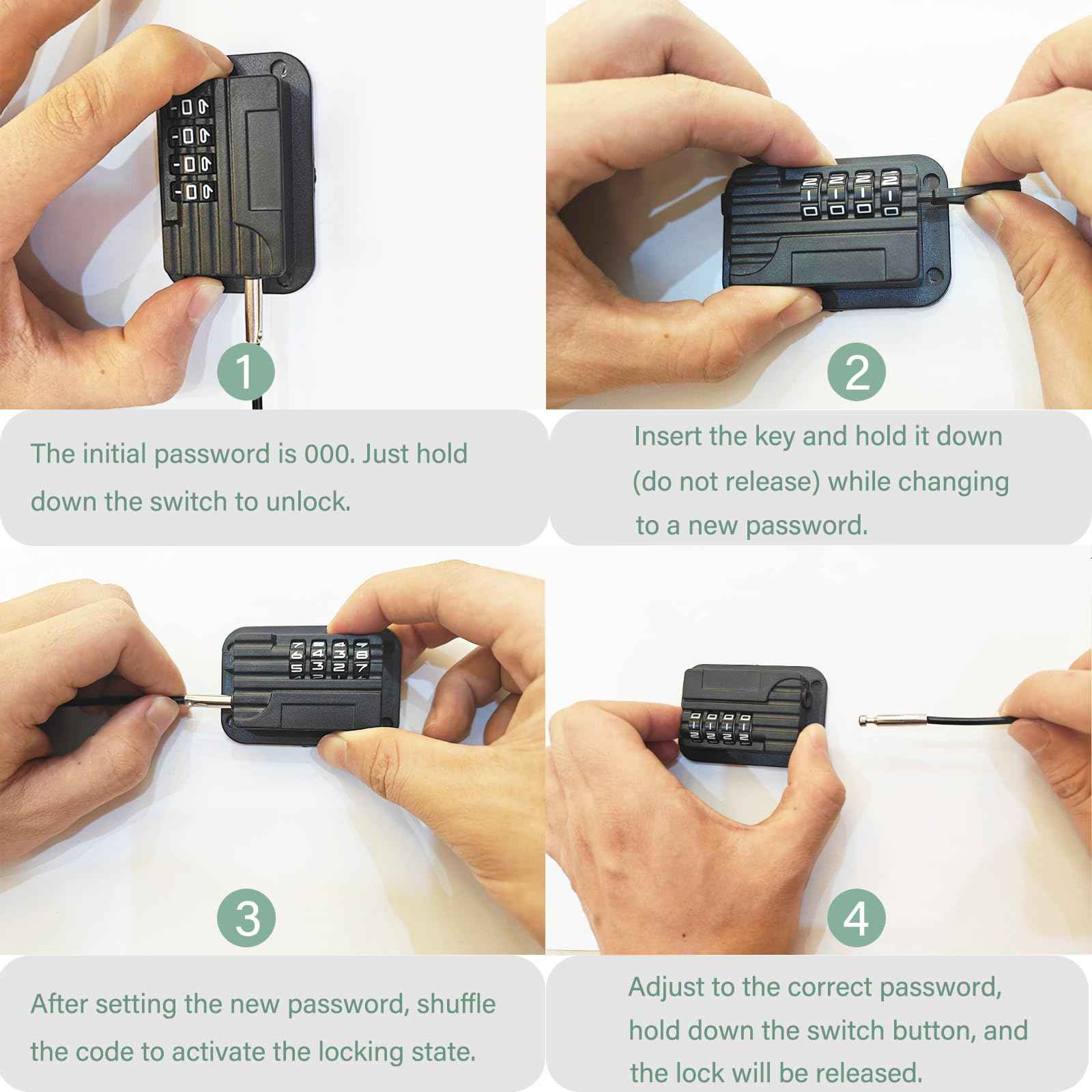 1

The initial password is 000. Just hold down the switch to unlock.

2

Insert the key and hold it down (do not release) while changing to a new password.

3

After setting the new password, shuffle the code to activate the locking state.

4

Adjust to the correct password, hold down the switch button, and the lock will be released.