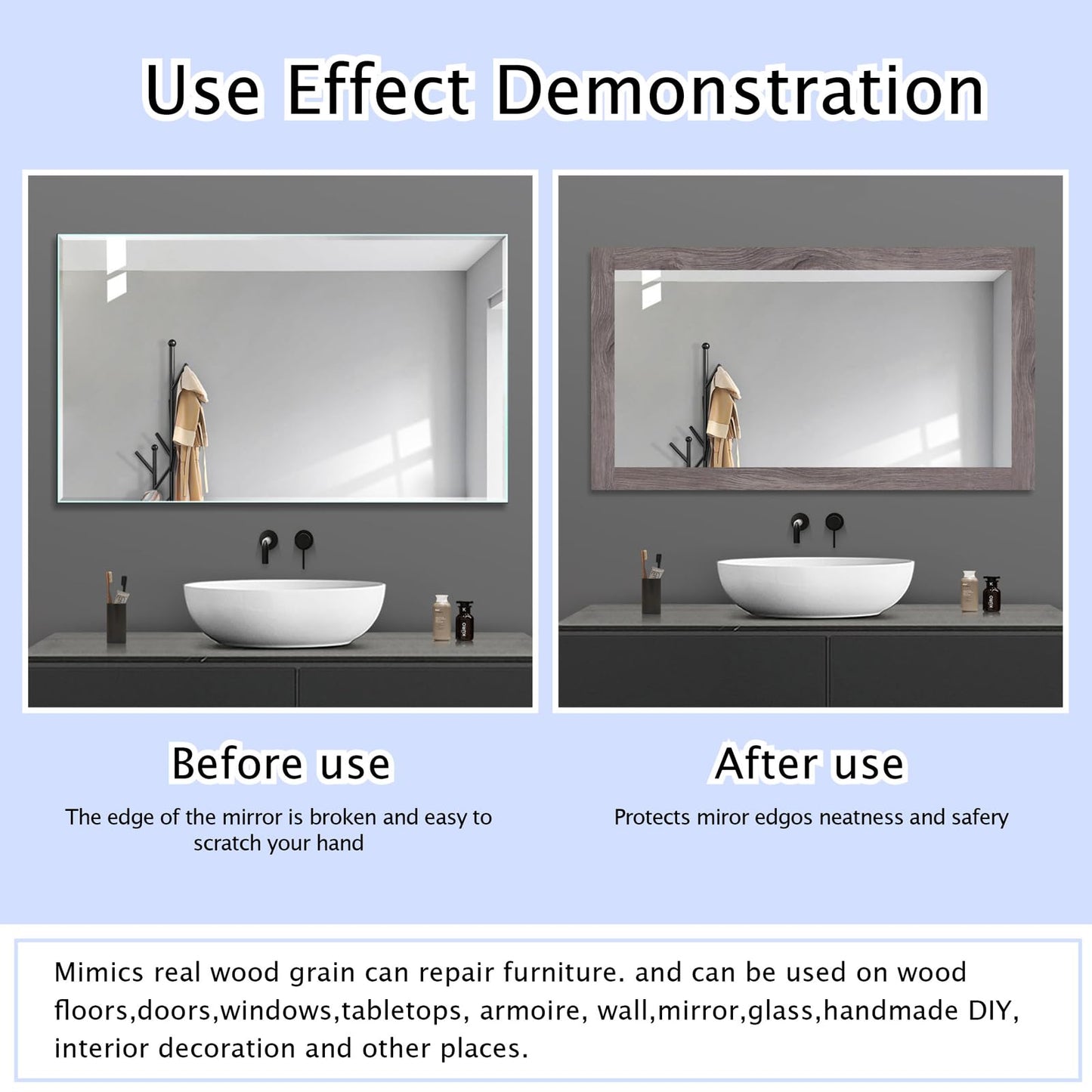 Use Effect Demonstration

Before use

The edge of the mirror is broken and easy to scratch your hand

After use

Protects miror edgos neatness and safery

Mimics real wood grain can repair furniture. and can be used on wood floors,doors,windows,tabletops, armoire, wall,mirror,glass,handmade DIY, interior decoration and other places.