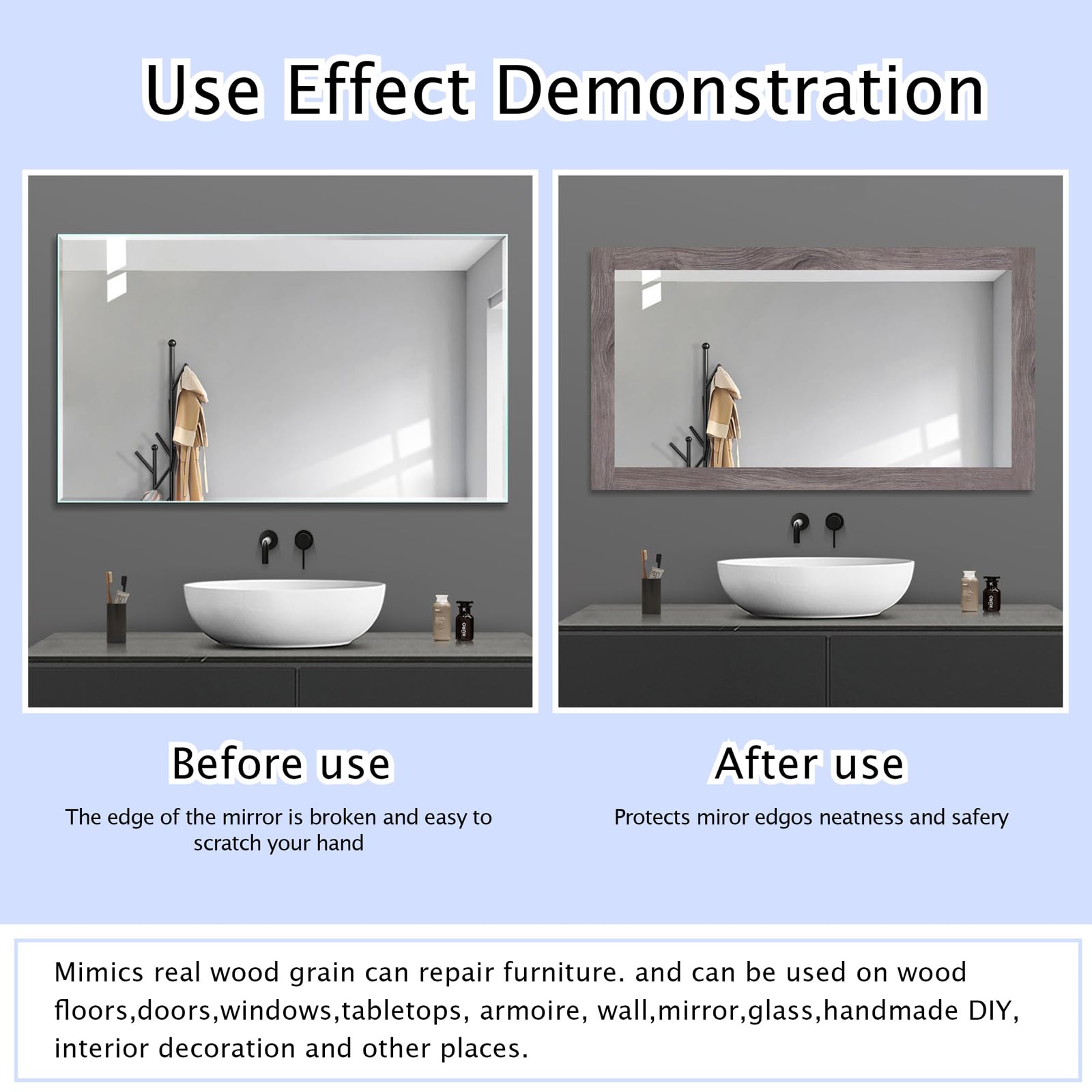 Use Effect Demonstration

Before use

The edge of the mirror is broken and easy to scratch your hand

After use

Protects miror edgos neatness and safery

Mimics real wood grain can repair furniture. and can be used on wood floors,doors,windows,tabletops, armoire, wall,mirror,glass,handmade DIY, interior decoration and other places.