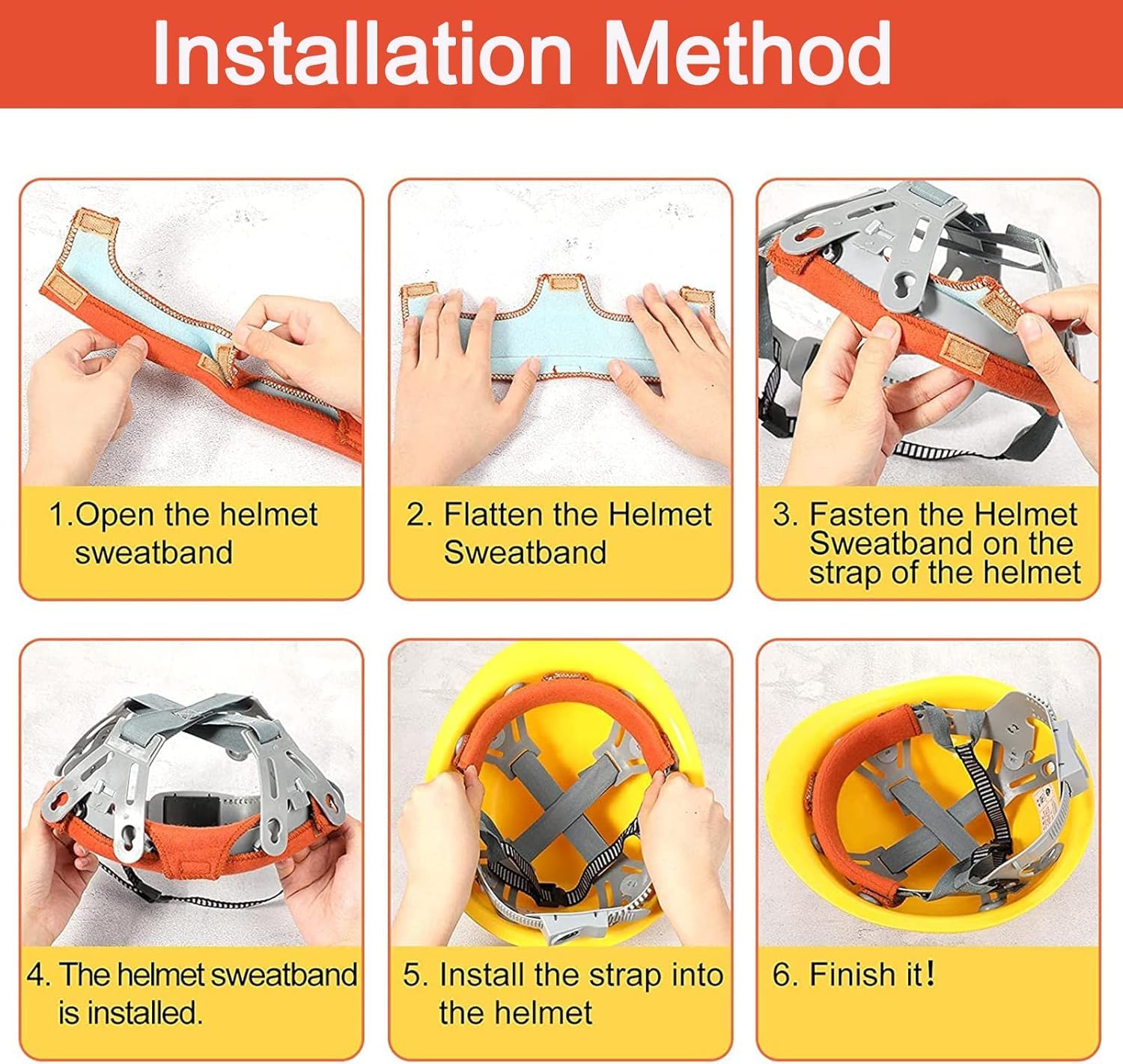 Installation Method

1.Open the helmet sweatband

2. Flatten the Helmet Sweatband

3. Fasten the Helmet Sweatband on the strap of the helmet

4. The helmet sweatband is installed.

5. Install the strap into the helmet

6. Finish it!