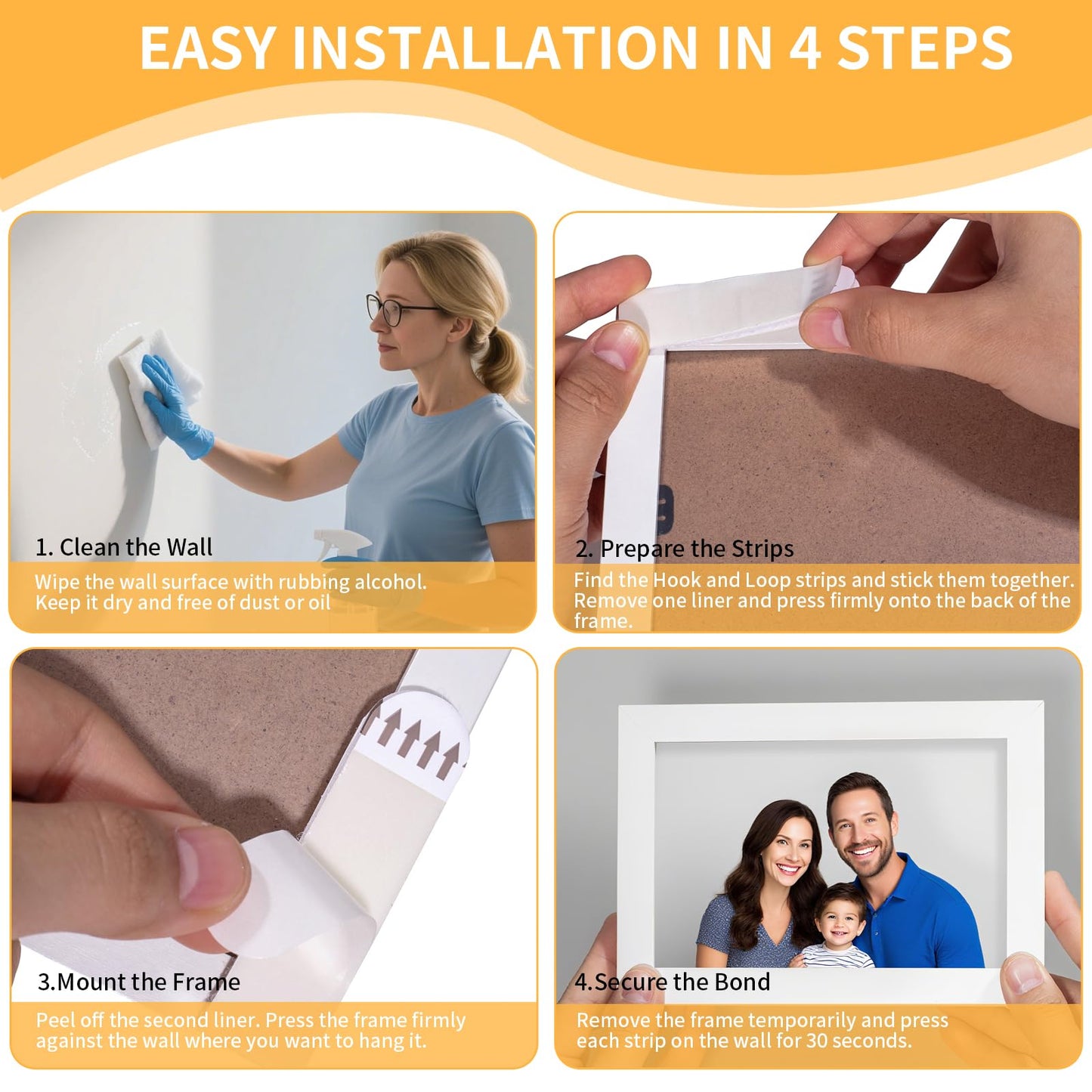 EASY INSTALLATION IN 4 STEPS

1. Clean the Wall

Wipe the wall surface with rubbing alcohol. Keep it dry and free of dust or oil

2. Prepare the Strips

Find the Hook and Loop strips and stick them together. Remove one liner and press firmly onto the back of the frame.

3.Mount the Frame

Peel off the second liner. Press the frame firmly against the wall where you want to hang it.

4.Secure the Bond

Remove the frame temporarily and press each strip on the wall for 30 seconds.