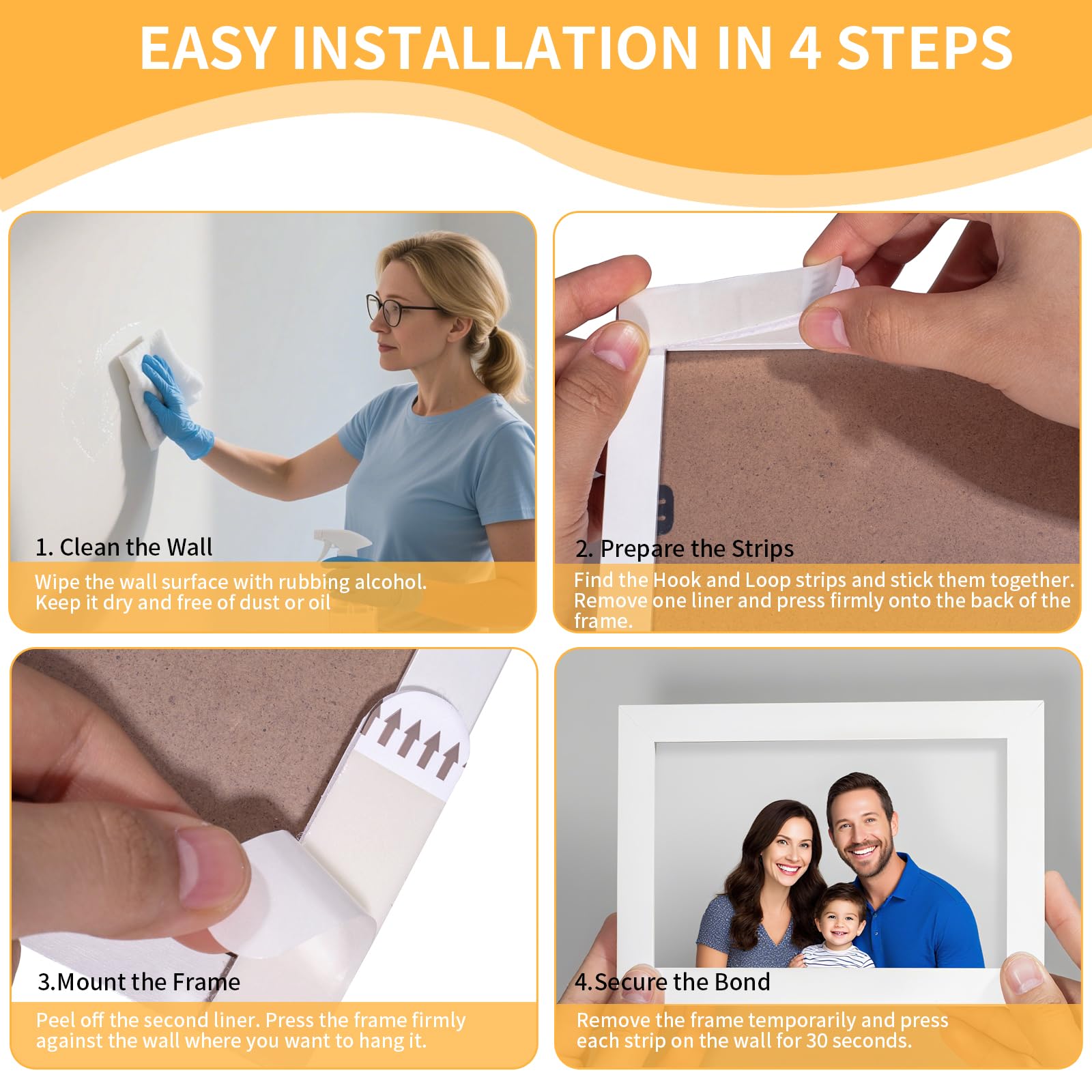 EASY INSTALLATION IN 4 STEPS

1. Clean the Wall

Wipe the wall surface with rubbing alcohol. Keep it dry and free of dust or oil

2. Prepare the Strips

Find the Hook and Loop strips and stick them together. Remove one liner and press firmly onto the back of the frame.

3.Mount the Frame

Peel off the second liner. Press the frame firmly against the wall where you want to hang it.

4.Secure the Bond

Remove the frame temporarily and press each strip on the wall for 30 seconds.