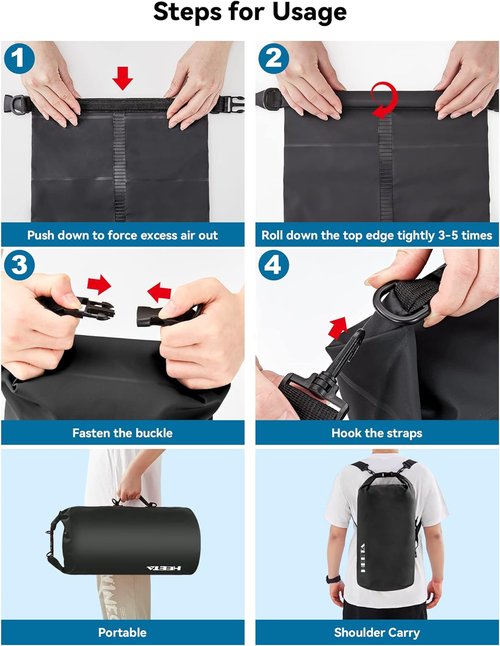 Steps for Usage

1

Push down to force excess air out

2

Roll down the top edge tightly 3-5 times

3

Fasten the buckle

4

Hook the straps

HEETA

Portable

HEETA

Shoulder Carry